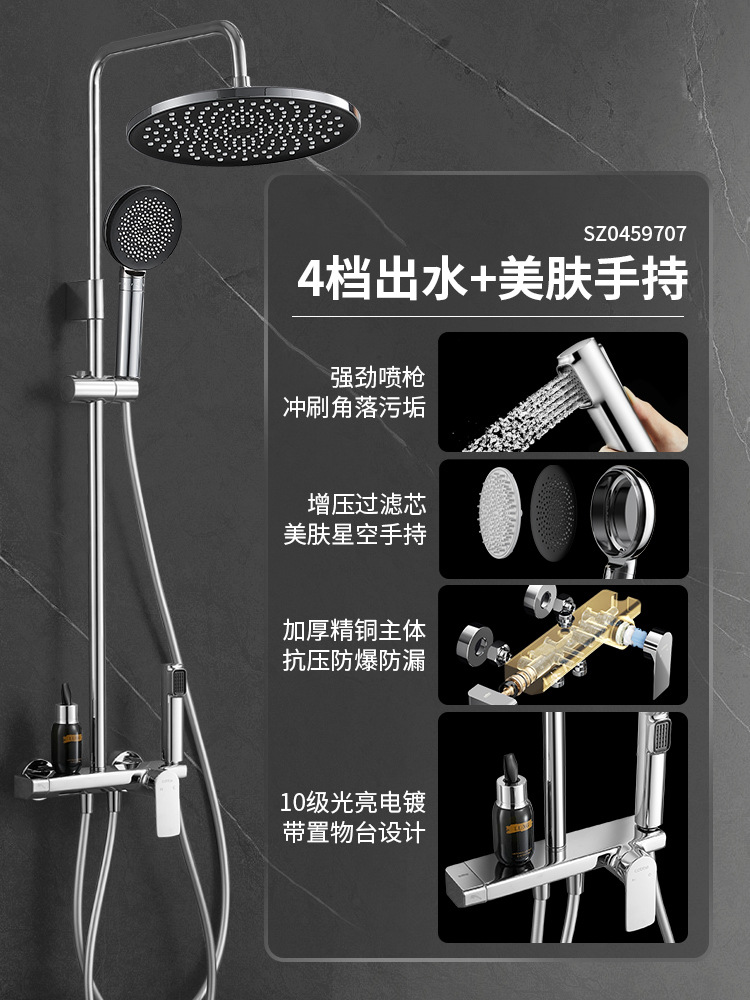 SZ0459707

4档出水+美肤手持

强劲喷枪
冲刷角落污垢

增压过滤芯
美肤星空手持

加厚精铜主体
抗压防爆防漏

10级光亮电镀
带置物台设计