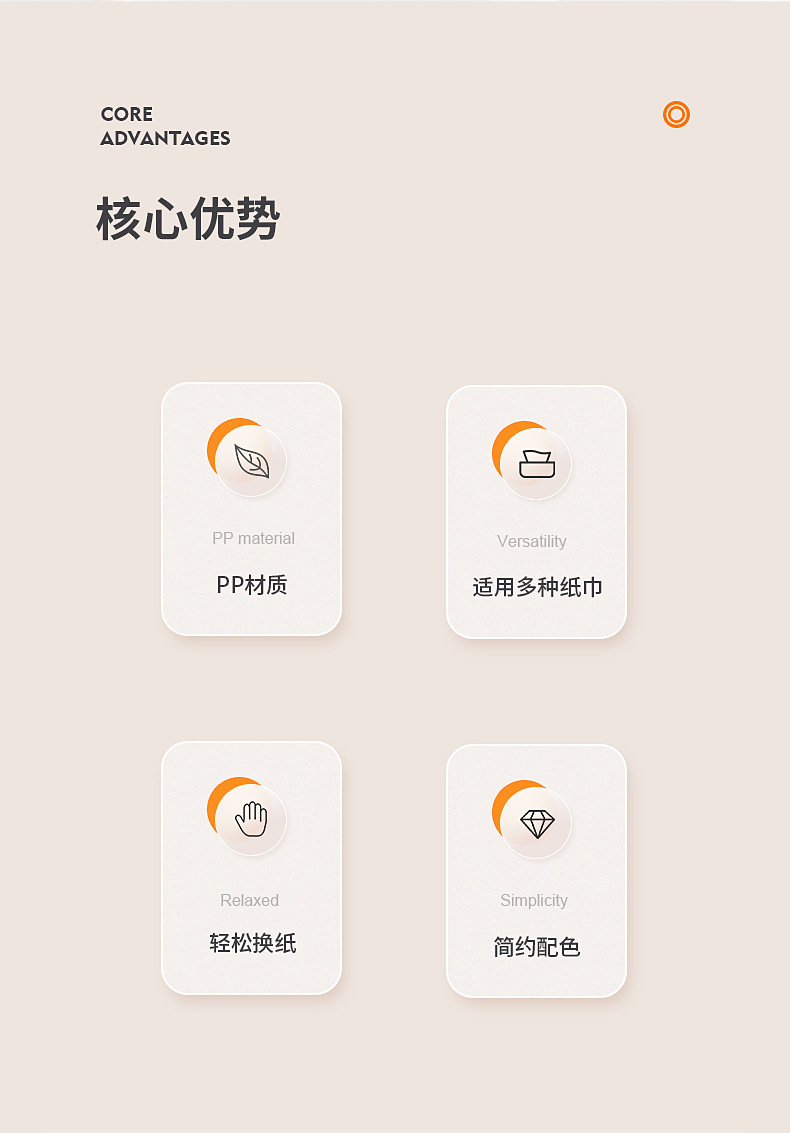 CORE
ADVANTAGES

核心优势

PP material

PP材质

Versatility

适用多种纸巾

Relaxed

轻松换纸

Simplicity

简约配色