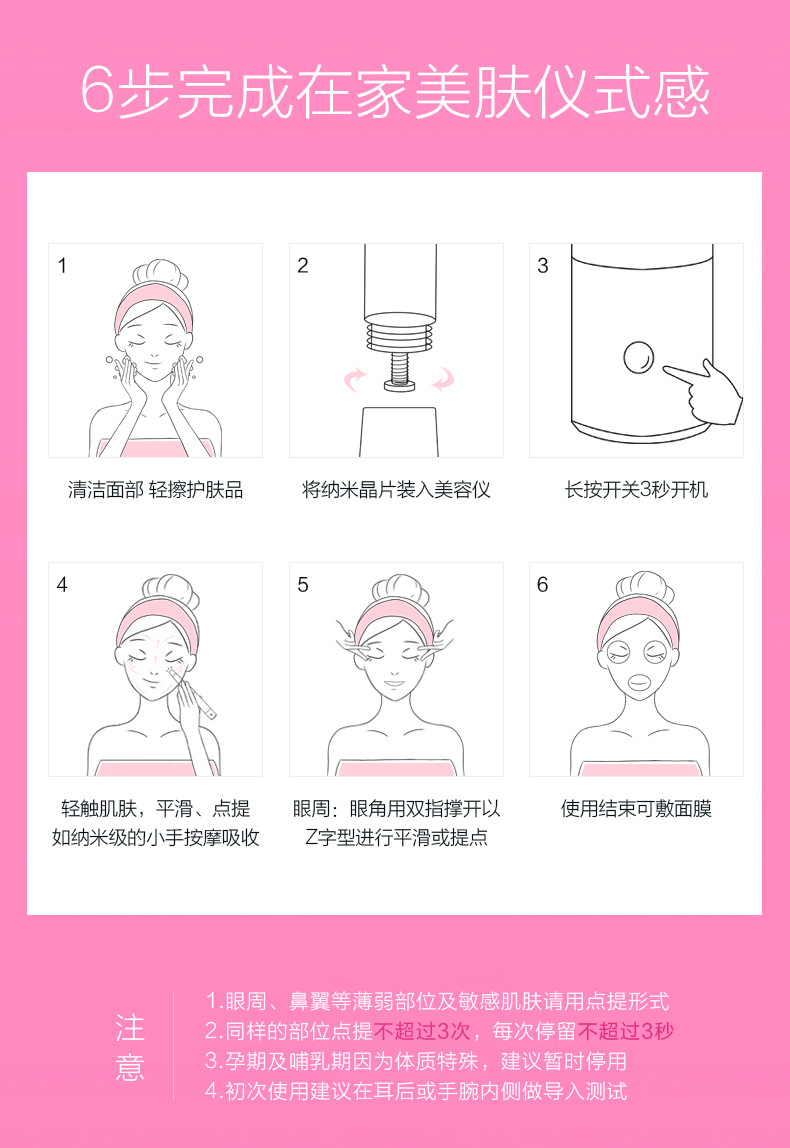 6步完成在家美肤仪式感

1
清洁面部 轻擦护肤品

2
将纳米晶片装入美容仪

3
长按开关3秒开机

4
轻触肌肤，平滑、点提如纳米级的小手按摩吸收

5
眼周：眼角用双指撑开以Z字型进行平滑或提点

6
使用结束可敷面膜

注意

1.眼周、鼻翼等薄弱部位及敏感肌肤请用点提形式
2.同样的部位点提不超过3次，每次停留不超过3秒
3.孕期及哺乳期因为体质特殊，建议暂时停用
4.初次使用建议在耳后或手腕内侧做导入测试