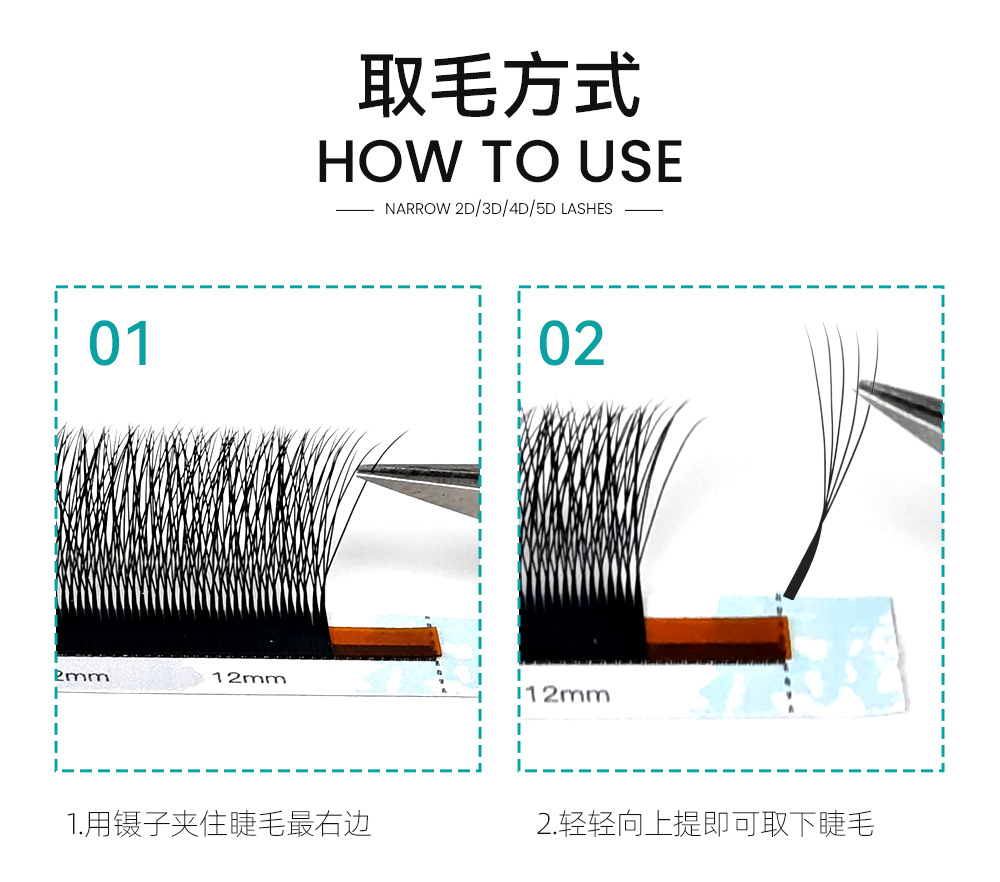 取毛方式
HOW TO USE
NARROW 2D/3D/4D/5D LASHES

01

2mm 12mm

1.用镊子夹住睫毛最右边

02

12mm

2.轻轻向上提即可取下睫毛