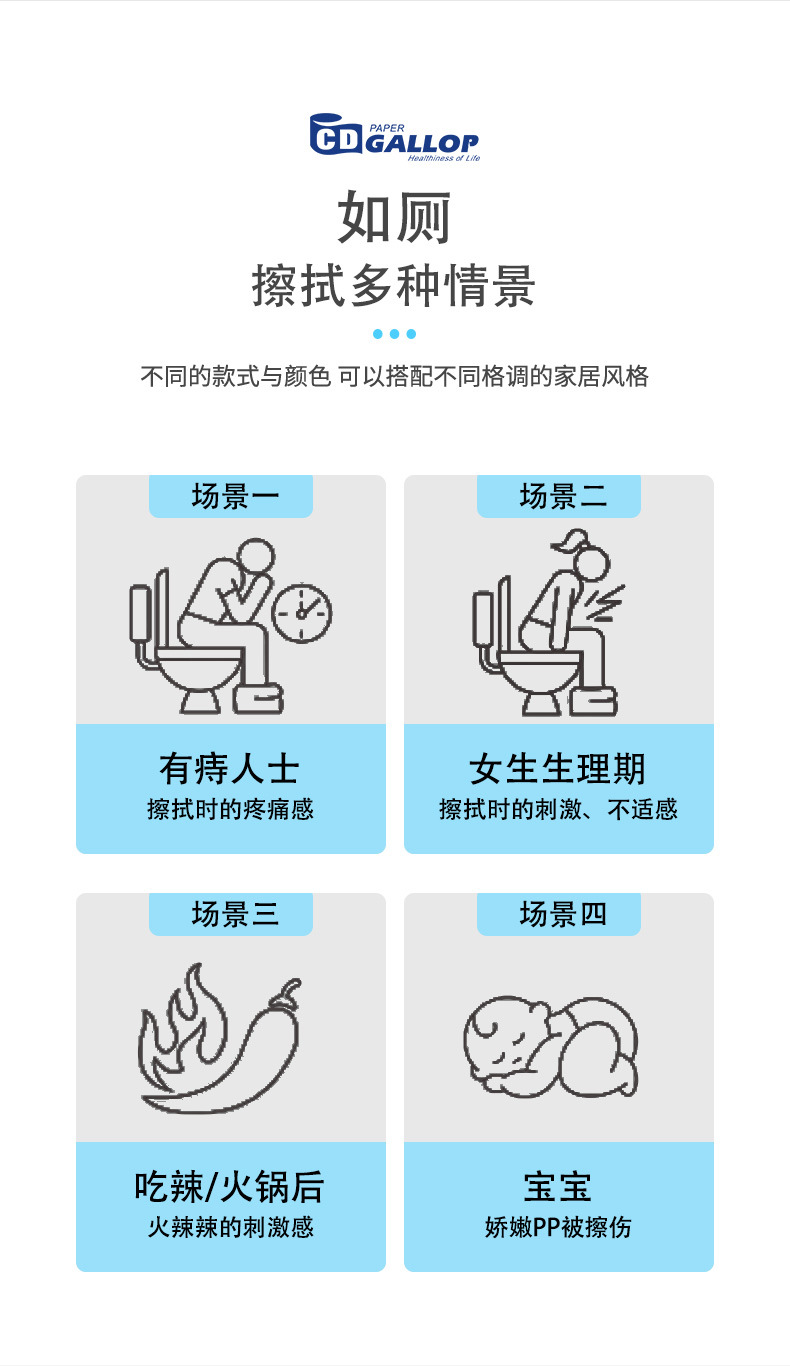 CD PAPER GALLOP Healthiness of Life

如厕
擦拭多种情景

不同的款式与颜色 可以搭配不同格调的家居风格

场景一
有痔人士
擦拭时的疼痛感

场景二
女生生理期
擦拭时的刺激、不适感

场景三
吃辣/火锅后
火辣辣的刺激感

场景四
宝宝
娇嫩PP被擦伤