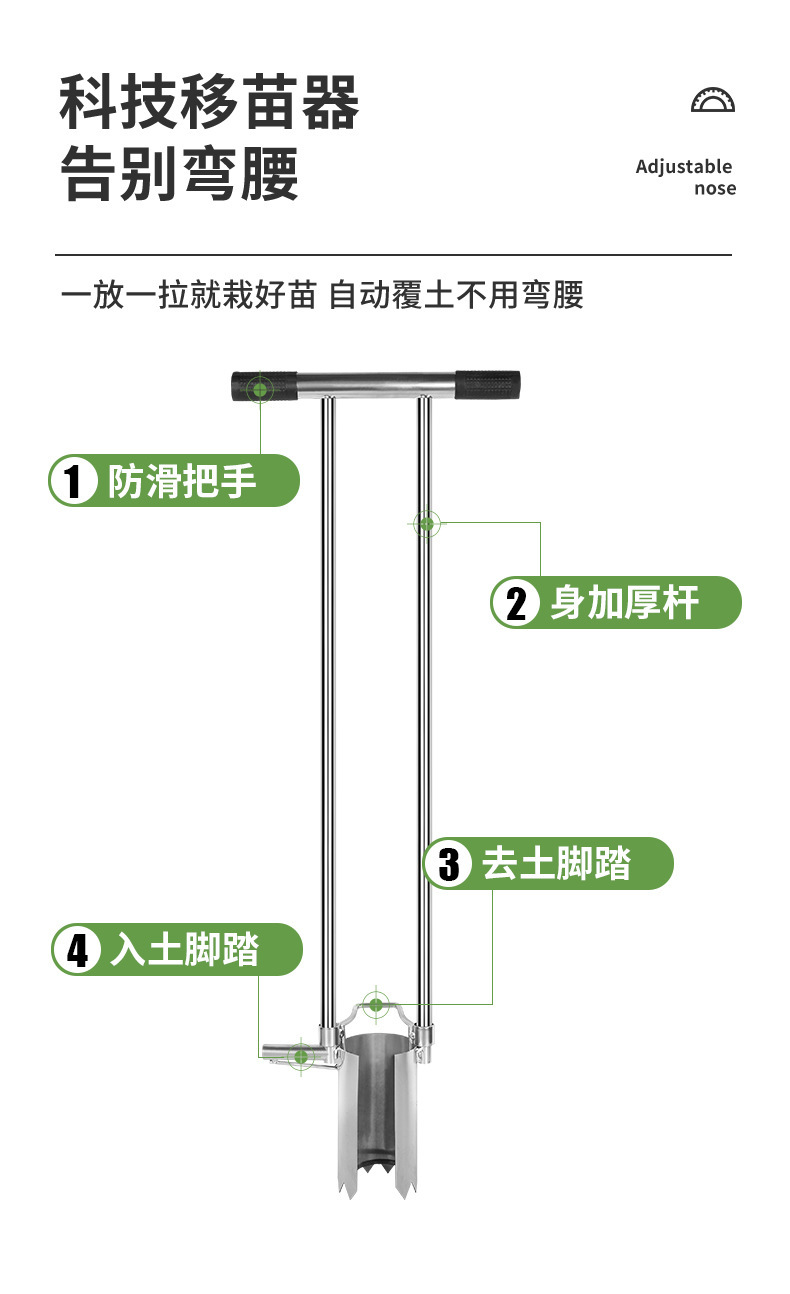 科技移苗器
告别弯腰

Adjustable
nose

一放一拉就栽好苗 自动覆土不用弯腰

1 防滑把手

2 身加厚杆

3 去土脚踏

4 入土脚踏