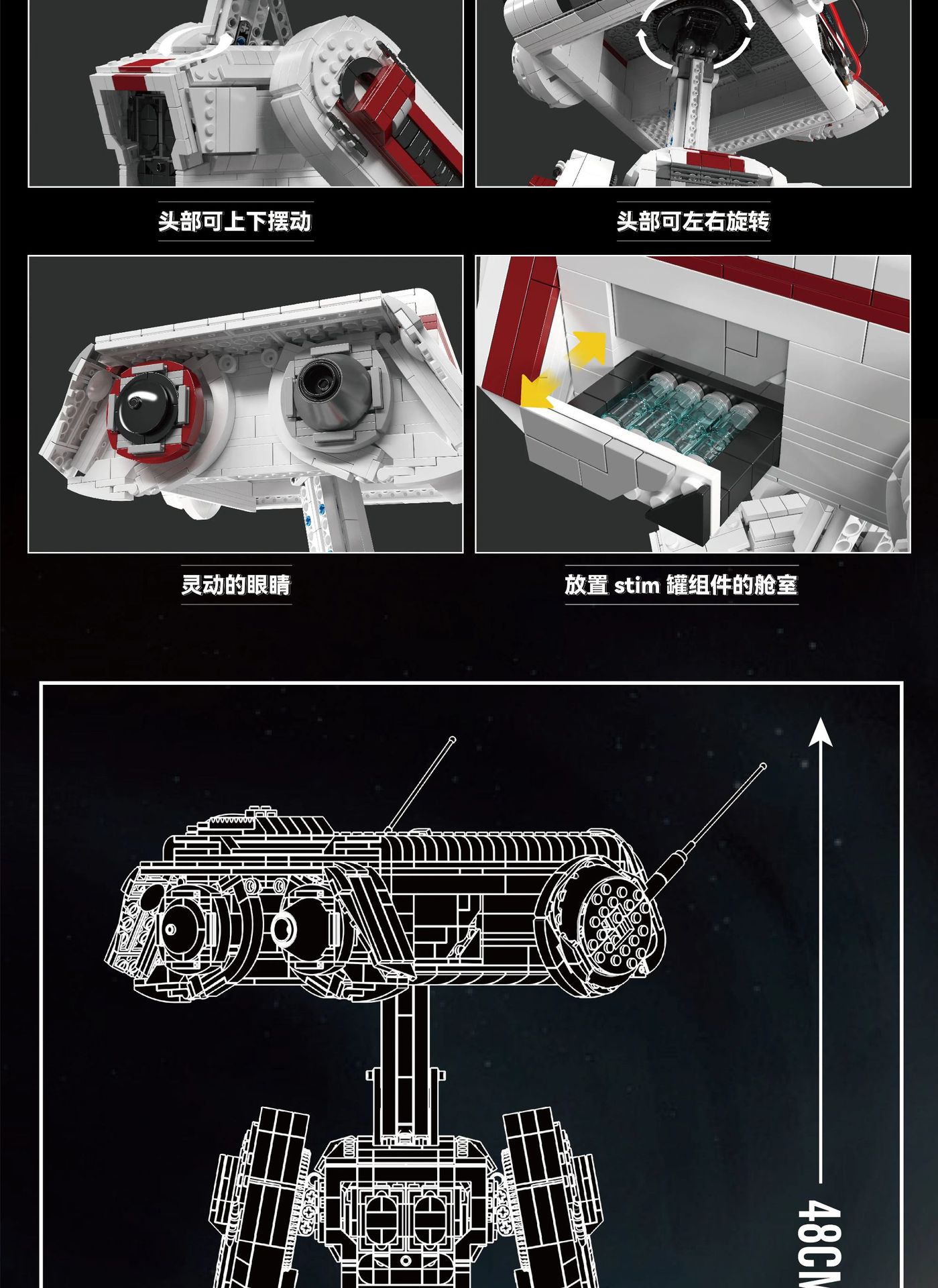 头部可上下摆动

头部可左右旋转

灵动的眼睛

放置 stim 罐组件的舱室

48CM