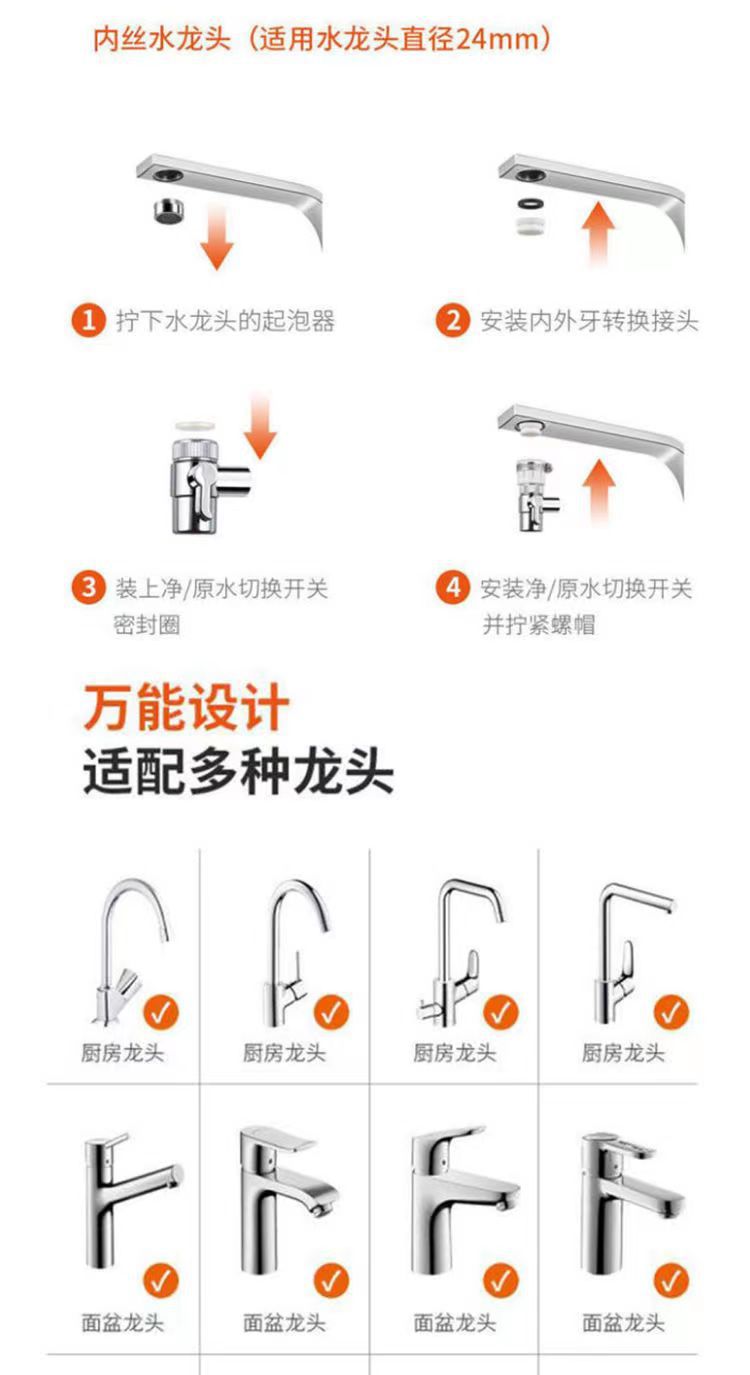 内丝水龙头（适用水龙头直径24mm）

1 拧下水龙头的起泡器

2 安装内外牙转换接头

3 装上净/原水切换开关密封圈

4 安装净/原水切换开关并拧紧螺帽

万能设计
适配多种龙头

| 厨房龙头 | 厨房龙头 | 厨房龙头 | 厨房龙头 |
|---|---|---|---|
| 面盆龙头 | 面盆龙头 | 面盆龙头 | 面盆龙头 |