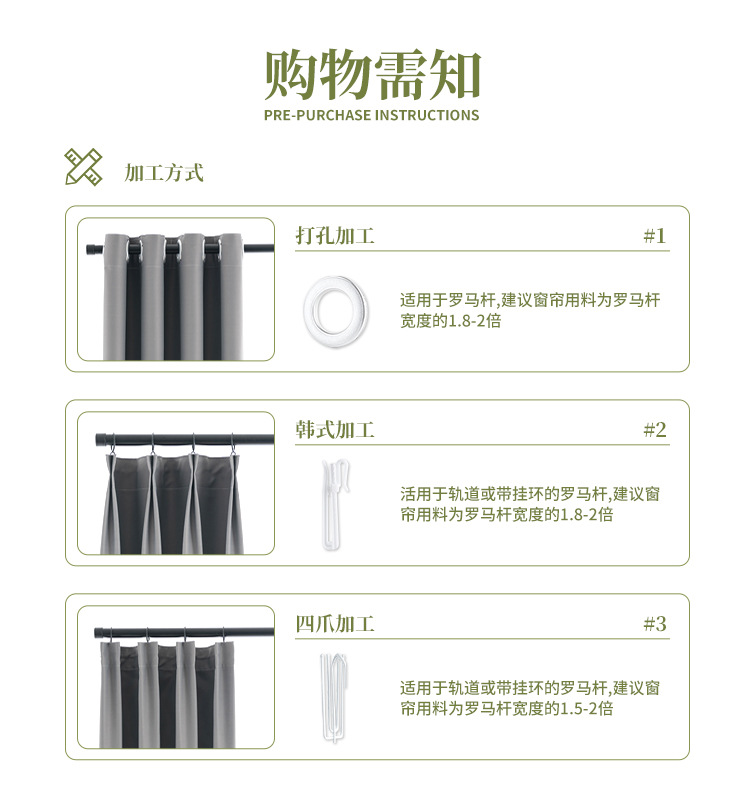 购物需知
PRE-PURCHASE INSTRUCTIONS

加工方式

打孔加工 #1

适用于罗马杆,建议窗帘用料为罗马杆宽度的1.8-2倍

韩式加工 #2

活用于轨道或带挂环的罗马杆,建议窗帘用料为罗马杆宽度的1.8-2倍

四爪加工 #3

适用于轨道或带挂环的罗马杆,建议窗帘用料为罗马杆宽度的1.5-2倍