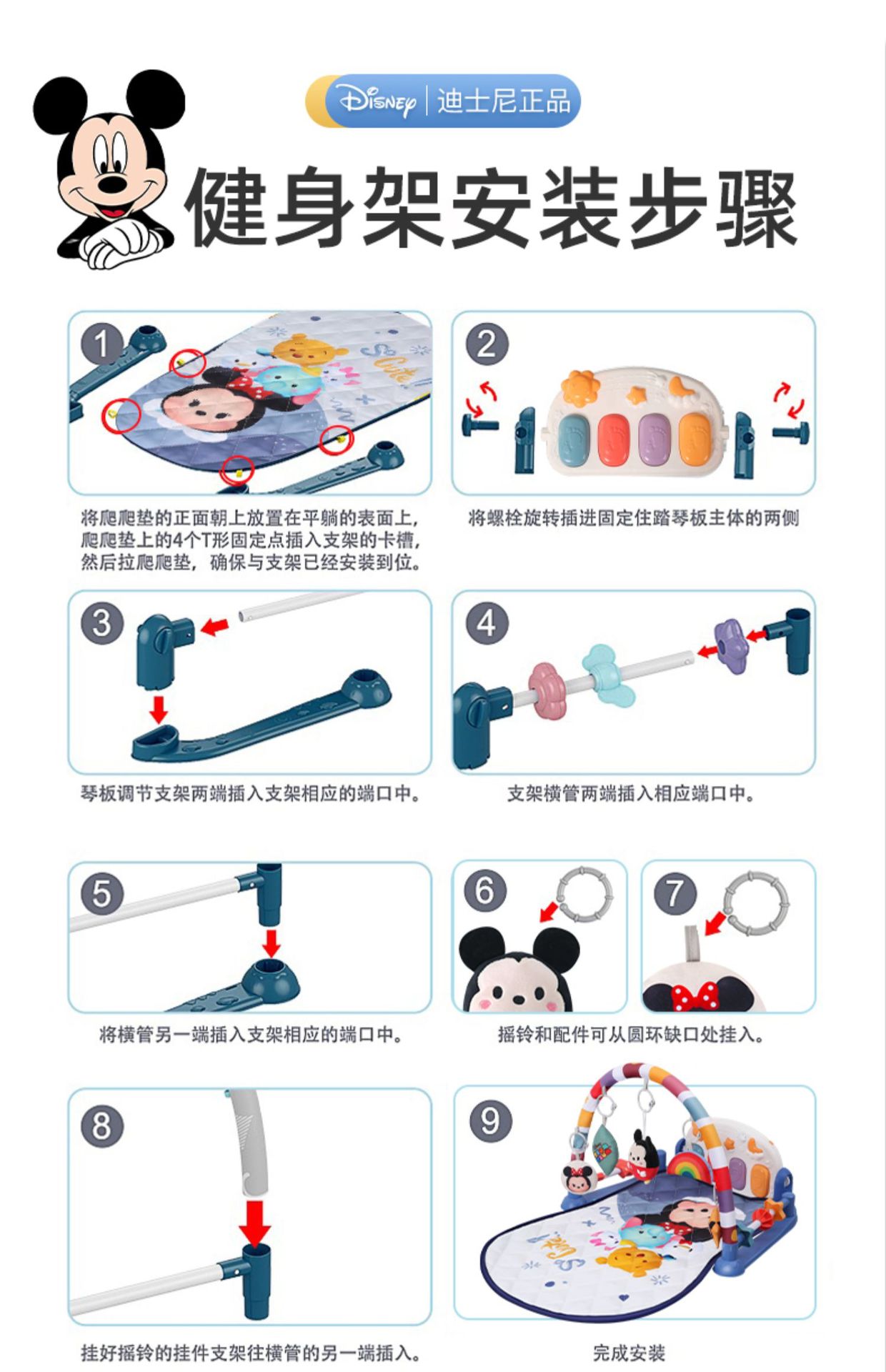 Disney | 迪士尼正品

健身架安装步骤

1

将爬爬垫的正面朝上放置在平躺的表面上，爬爬垫上的4个T形固定点插入支架的卡槽，然后拉爬爬垫，确保与支架已经安装到位。

2

将螺栓旋转插进固定住踏琴板主体的两侧

3

琴板调节支架两端插入支架相应的端口中。

4

支架横管两端插入相应端口中。

5

将横管另一端插入支架相应的端口中。

6

7

摇铃和配件可从圆环缺口处挂入。

8

挂好摇铃的挂件支架往横管的另一端插入。

9

完成安装