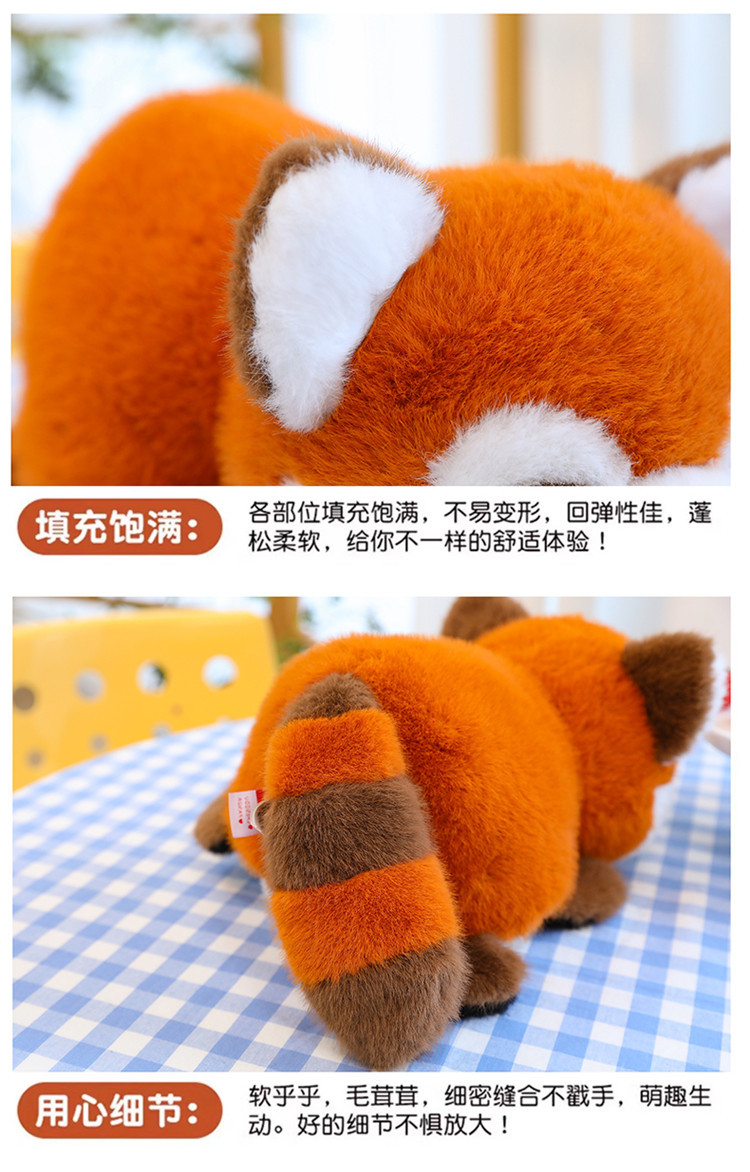 填充饱满：

各部位填充饱满，不易变形，回弹性佳，蓬松柔软，给你不一样的舒适体验！

用心细节：

软乎乎，毛茸茸，细密缝合不戳手，萌趣生动。好的细节不惧放大！