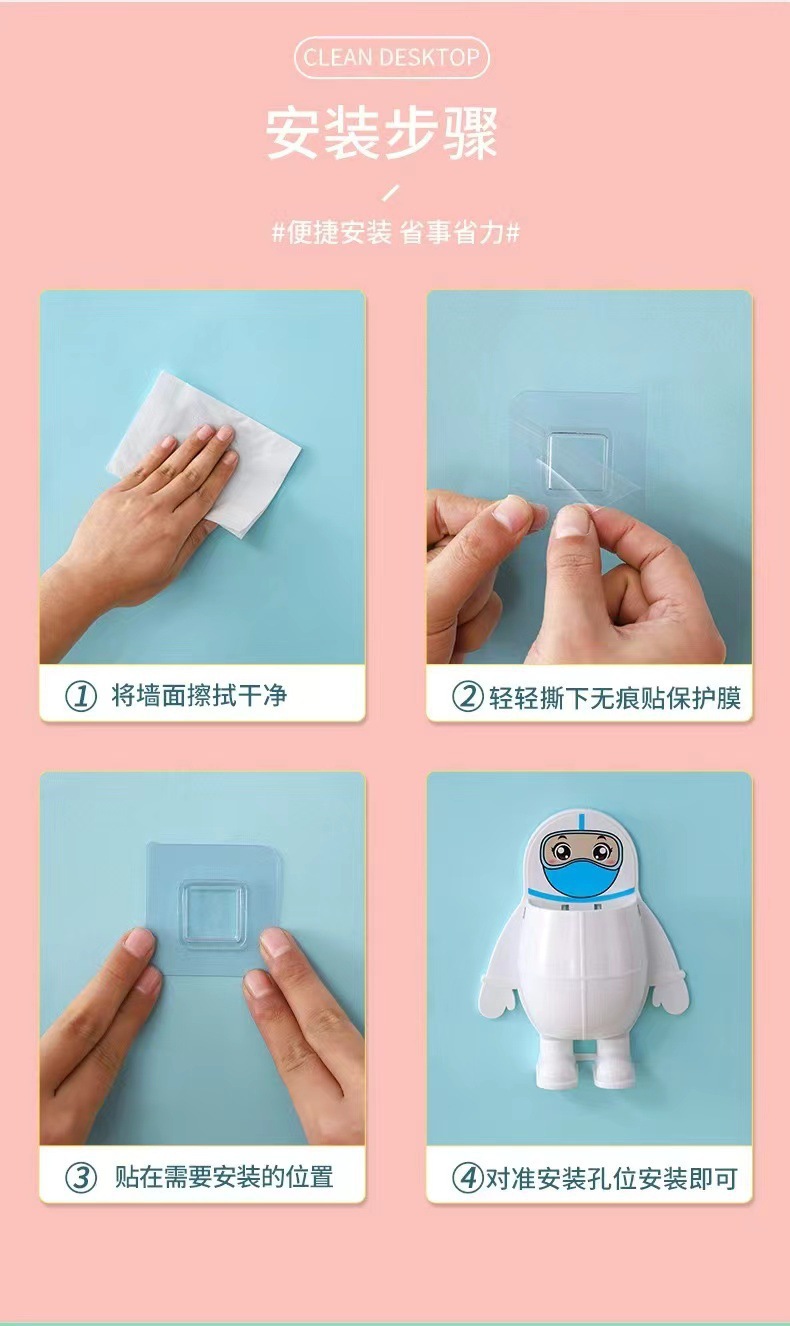 CLEAN DESKTOP

安装步骤

#便捷安装 省事省力#

① 将墙面擦拭干净

② 轻轻撕下无痕贴保护膜

③ 贴在需要安装的位置

④ 对准安装孔位安装即可