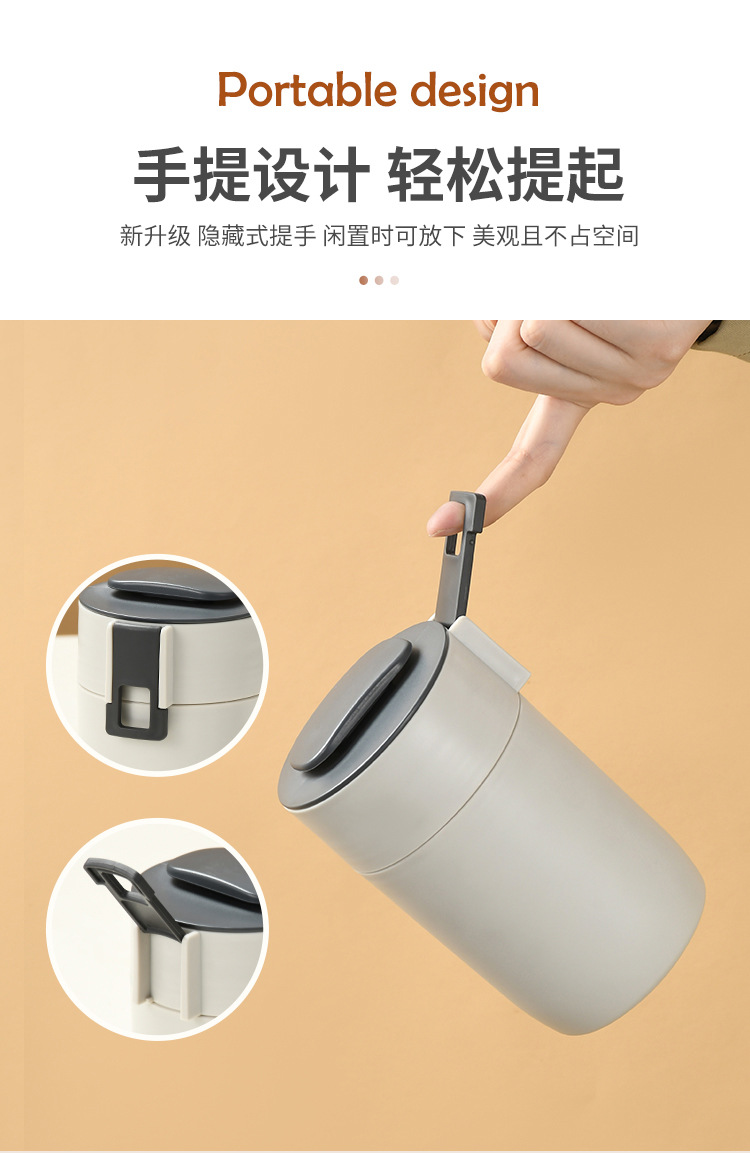 Portable design

手提设计 轻松提起

新升级 隐藏式提手 闲置时可放下 美观且不占空间