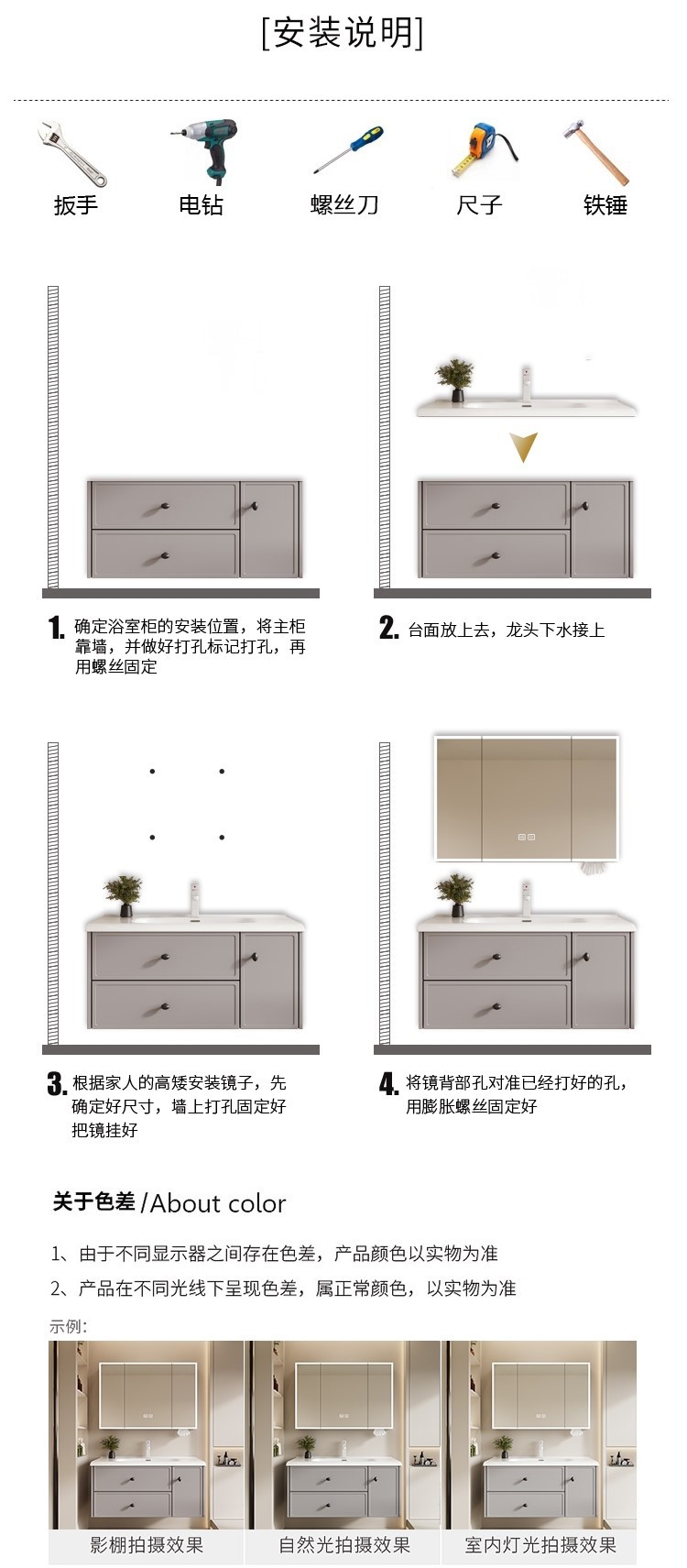 [安装说明]

扳手 电钻 螺丝刀 尺子 铁锤

1. 确定浴室柜的安装位置，将主柜靠墙，并做好打孔标记打孔，再用螺丝固定

2. 台面放上去，龙头下水接上

3. 根据家人的高矮安装镜子，先确定好尺寸，墙上打孔固定好把镜挂好

4. 将镜背部孔对准已经打好的孔，用膨胀螺丝固定好

关于色差 /About color

1、由于不同显示器之间存在色差，产品颜色以实物为准

2、产品在不同光线下呈现色差，属正常颜色，以实物为准

示例：

影棚拍摄效果 自然光拍摄效果 室内灯光拍摄效果