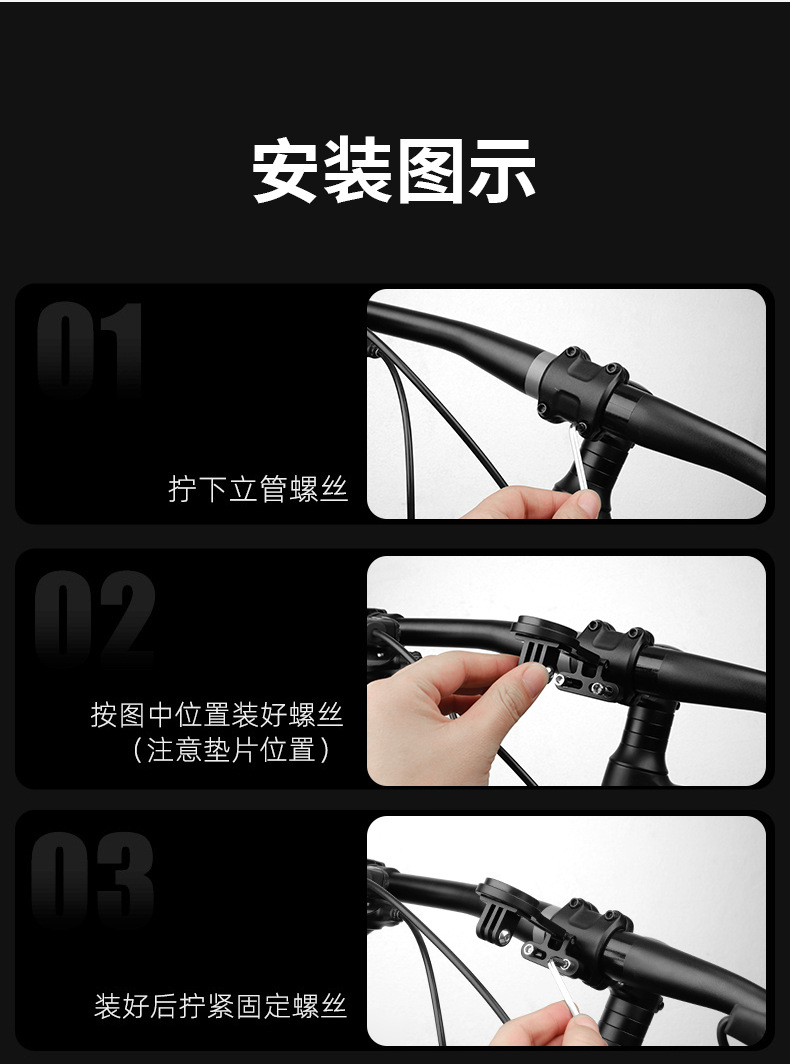 安装图示

01

拧下立管螺丝

02

按图中位置装好螺丝
（注意垫片位置）

03

装好后拧紧固定螺丝