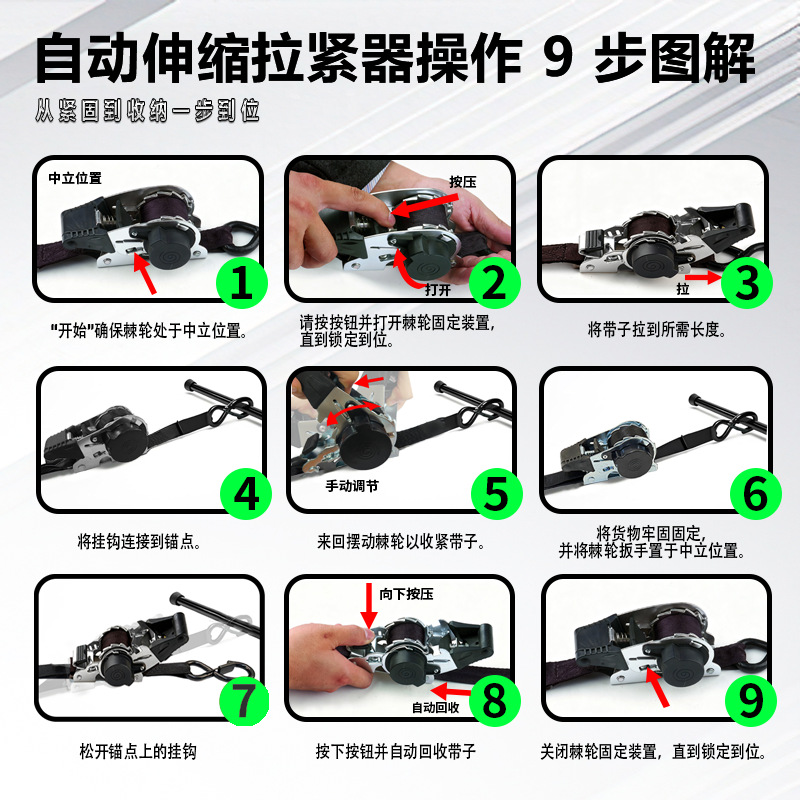 自动伸缩拉紧器操作 9 步图解

从紧固到收纳一步到位

中立位置

1

"开始"确保棘轮处于中立位置。

按压

打开

2

请按按钮并打开棘轮固定装置，直到锁定到位。

拉

3

将带子拉到所需长度。

4

将挂钩连接到锚点。

手动调节

5

来回摆动棘轮以收紧带子。

6

将货物牢固固定，并将棘轮扳手置于中立位置。

7

松开锚点上的挂钩

向下按压

自动回收

8

按下按钮并自动回收带子

9

关闭棘轮固定装置，直到锁定到位。