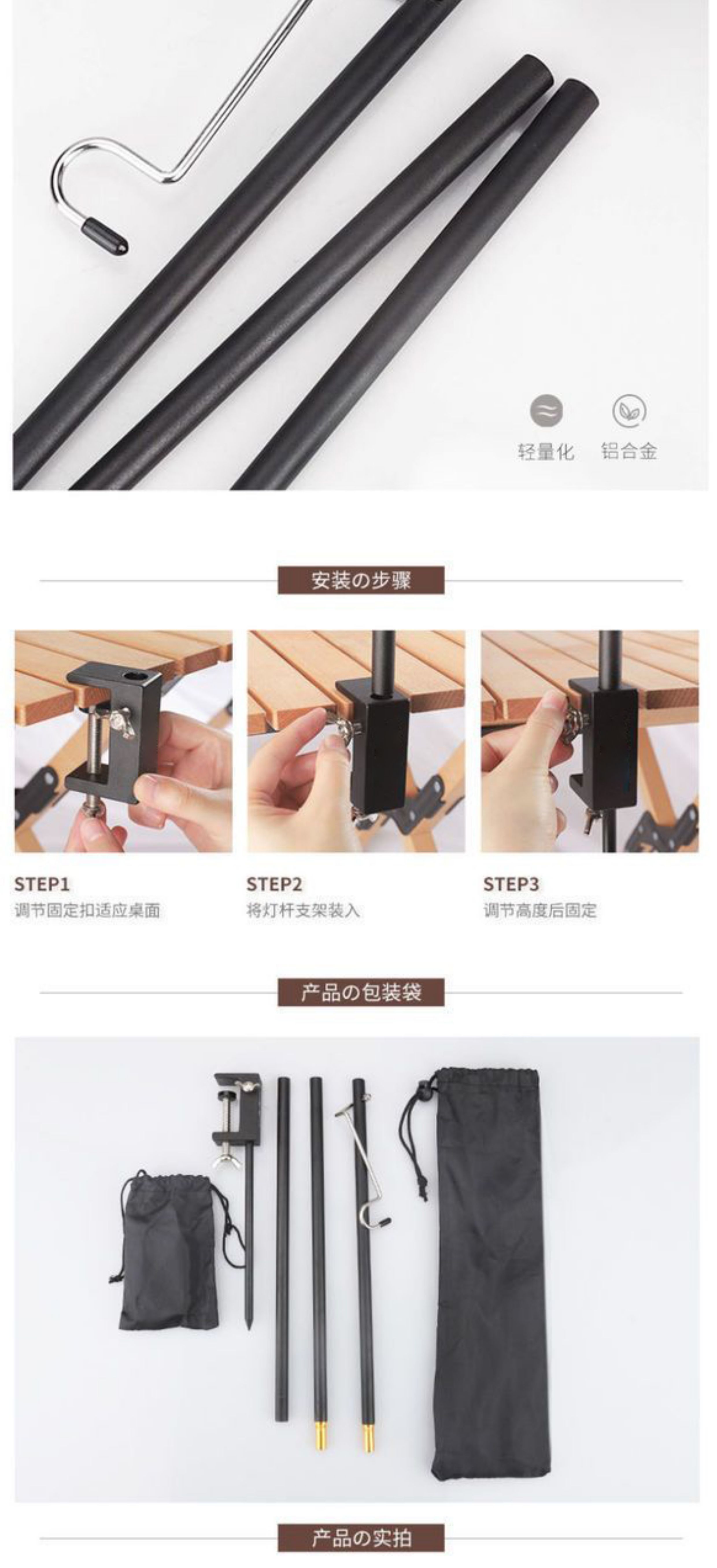 轻量化 铝合金

安装の步骤

STEP1
调节固定扣适应桌面

STEP2
将灯杆支架装入

STEP3
调节高度后固定

产品の包装袋

产品の实拍