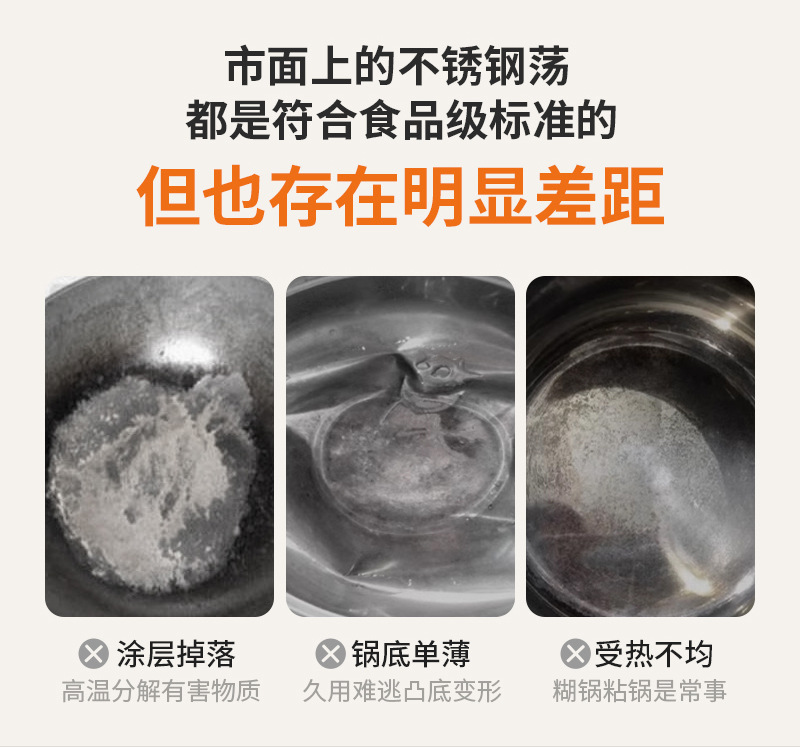 市面上的不锈钢荡
都是符合食品级标准的
但也存在明显差距

涂层掉落
高温分解有害物质

锅底单薄
久用难逃凸底变形

受热不均
糊锅粘锅是常事