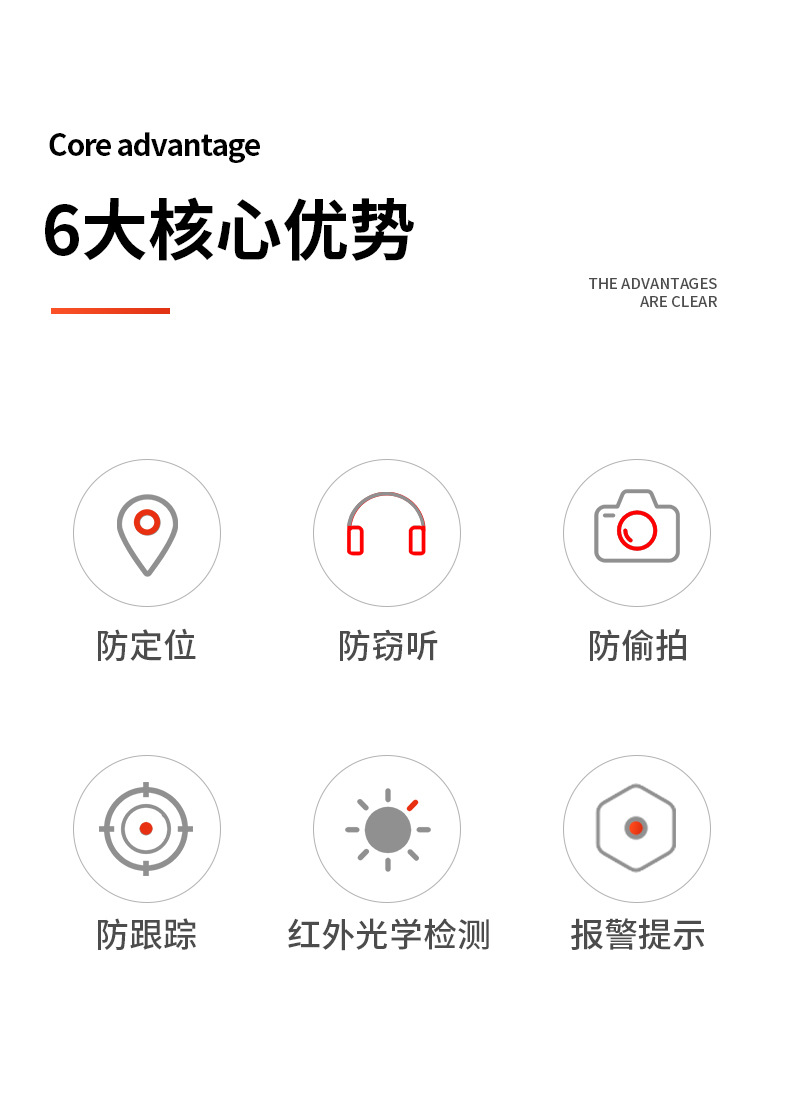 Core advantage

6大核心优势

THE ADVANTAGES
ARE CLEAR

防定位

防窃听

防偷拍

防跟踪

红外光学检测

报警提示