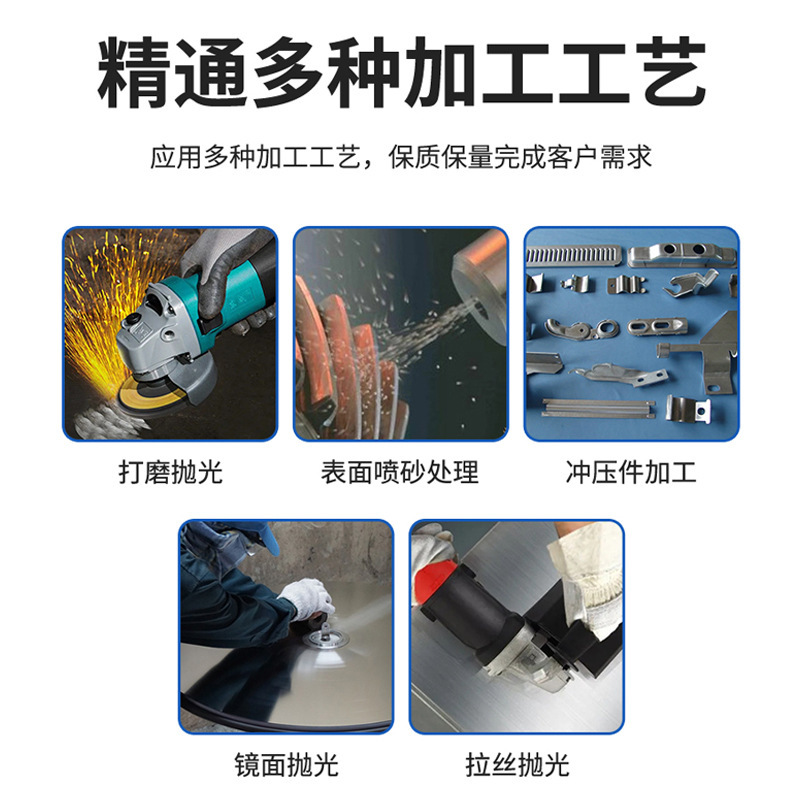 精通多种加工工艺

应用多种加工工艺，保质保量完成客户需求

打磨抛光

表面喷砂处理

冲压件加工

镜面抛光

拉丝抛光