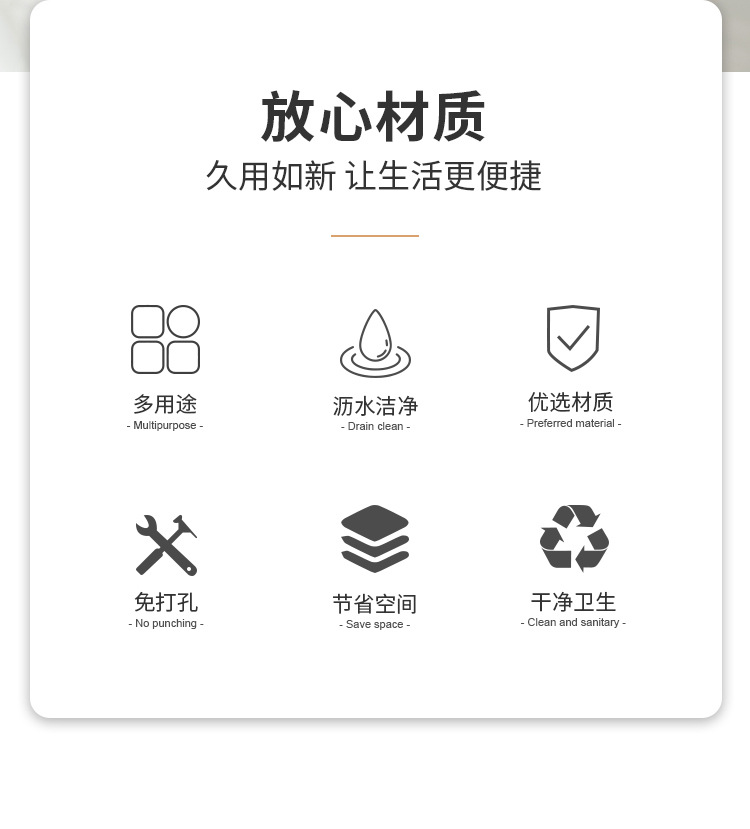 放心材质

久用如新 让生活更便捷

多用途
- Multipurpose -

沥水洁净
- Drain clean -

优选材质
- Preferred material -

免打孔
- No punching -

节省空间
- Save space -

干净卫生
- Clean and sanitary -