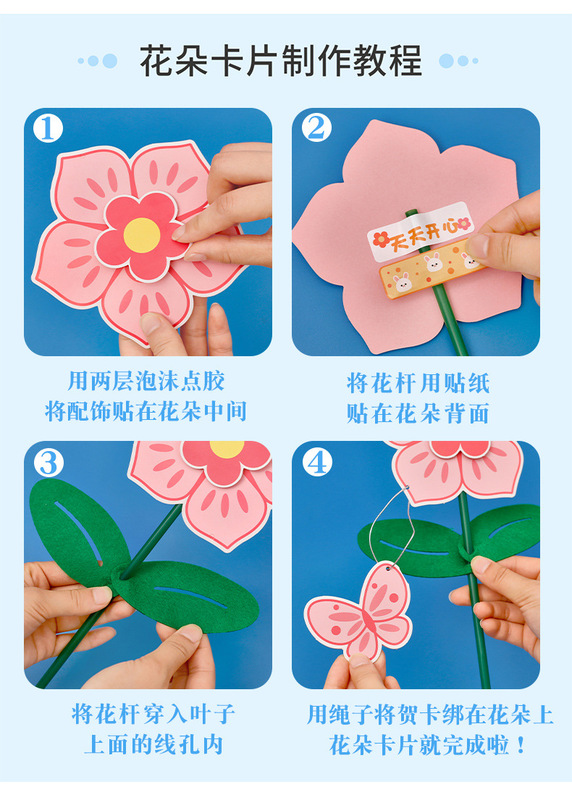 花朵卡片制作教程

1

用两层泡沫点胶
将配饰贴在花朵中间

2

天天开心

将花杆用贴纸
贴在花朵背面

3

将花杆穿入叶子
上面的线孔内

4

用绳子将贺卡绑在花朵上
花朵卡片就完成啦！