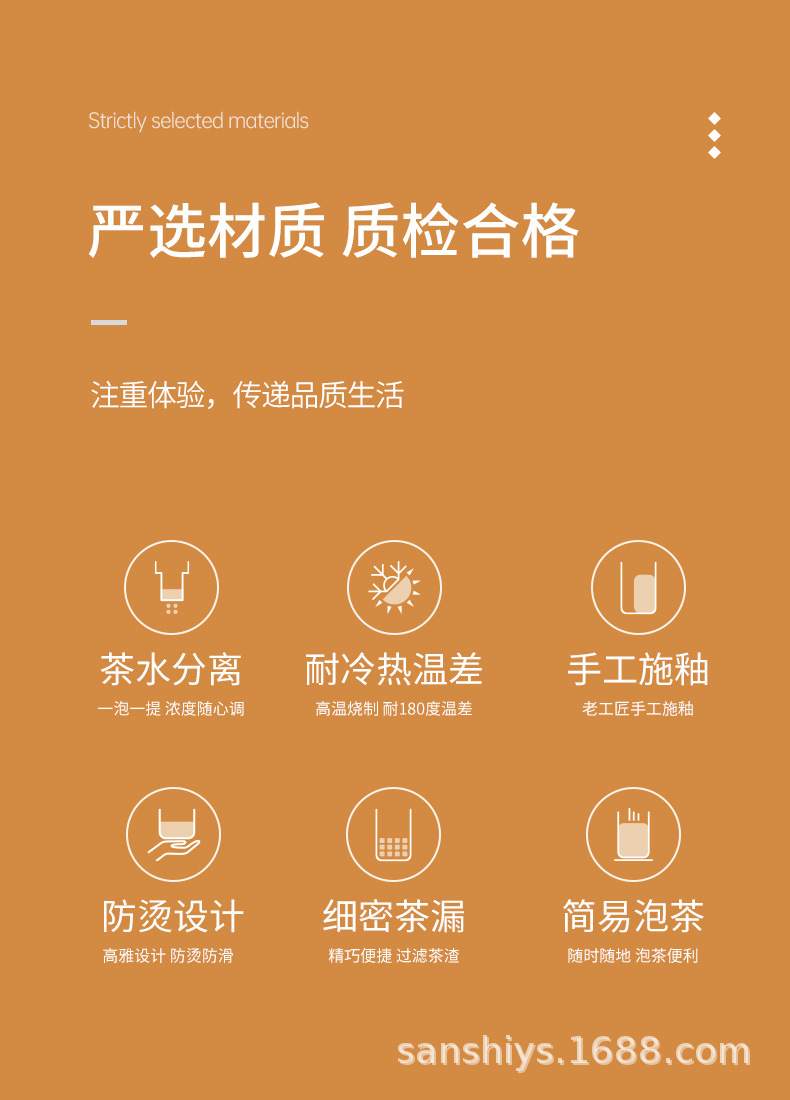 Strictly selected materials

严选材质 质检合格

注重体验，传递品质生活

茶水分离
一泡一提 浓度随心调

耐冷热温差
高温烧制 耐180度温差

手工施釉
老工匠手工施釉

防烫设计
高雅设计 防烫防滑

细密茶漏
精巧便捷 过滤茶渣

简易泡茶
随时随地 泡茶便利

sanshiys.1688.com