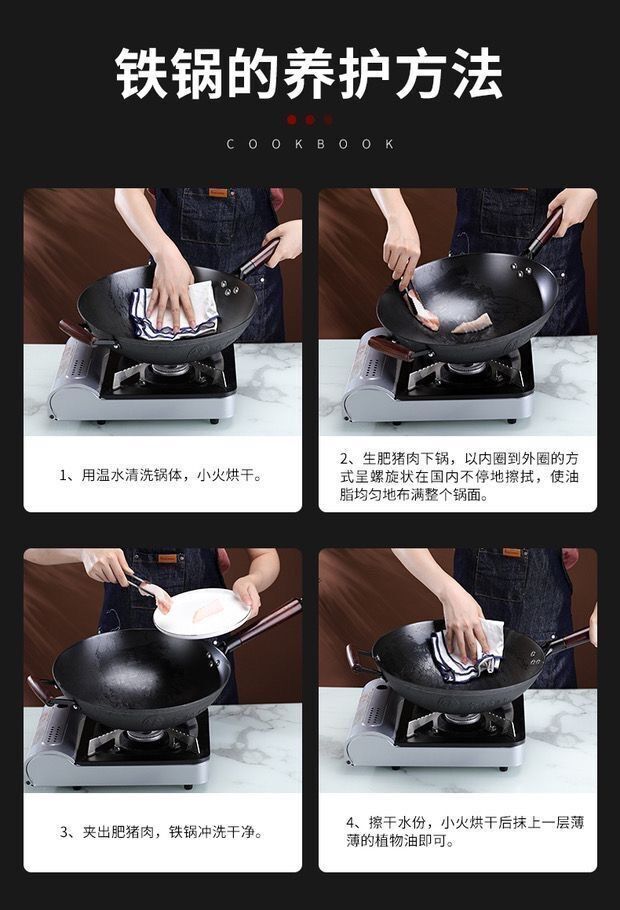 铁锅的养护方法

COOKBOOK

1、用温水清洗锅体，小火烘干。

2、生肥猪肉下锅，以内圈到外圈的方式呈螺旋状在国内不停地擦拭，使油脂均匀地布满整个锅面。

3、夹出肥猪肉，铁锅冲洗干净。

4、擦干水份，小火烘干后抹上一层薄薄的植物油即可。