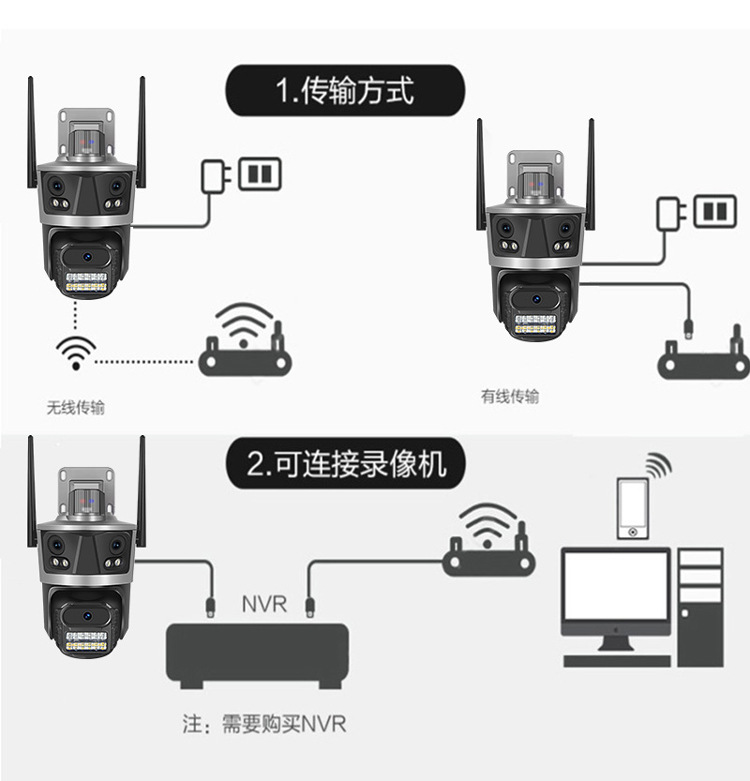 1.传输方式

无线传输

有线传输

2.可连接录像机

NVR

注：需要购买NVR