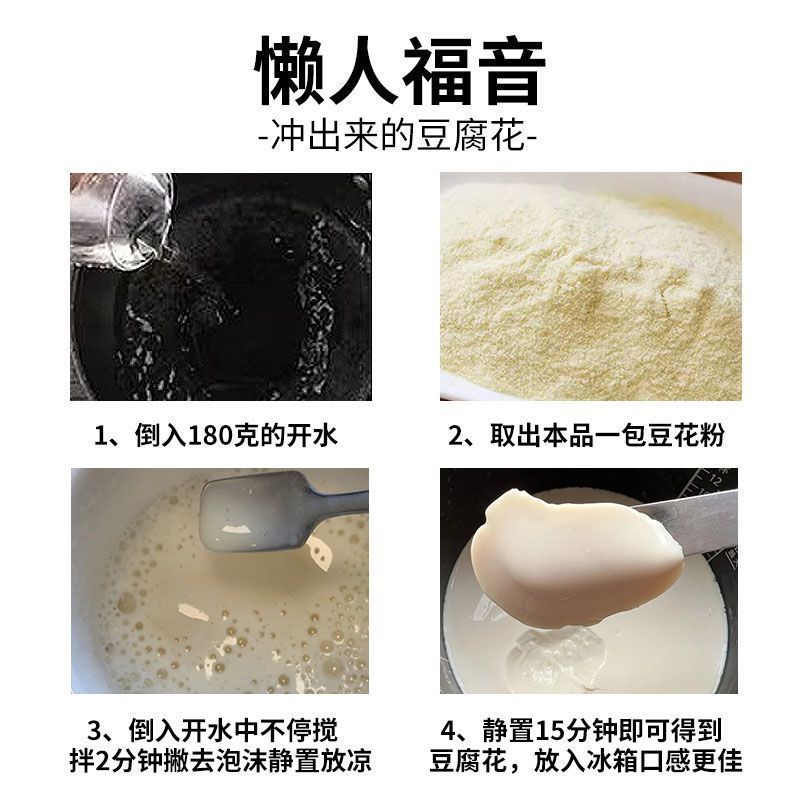 懒人福音

-冲出来的豆腐花-

1、倒入180克的开水

2、取出本品一包豆花粉

3、倒入开水中不停搅拌2分钟撇去泡沫静置放凉

4、静置15分钟即可得到豆腐花，放入冰箱口感更佳