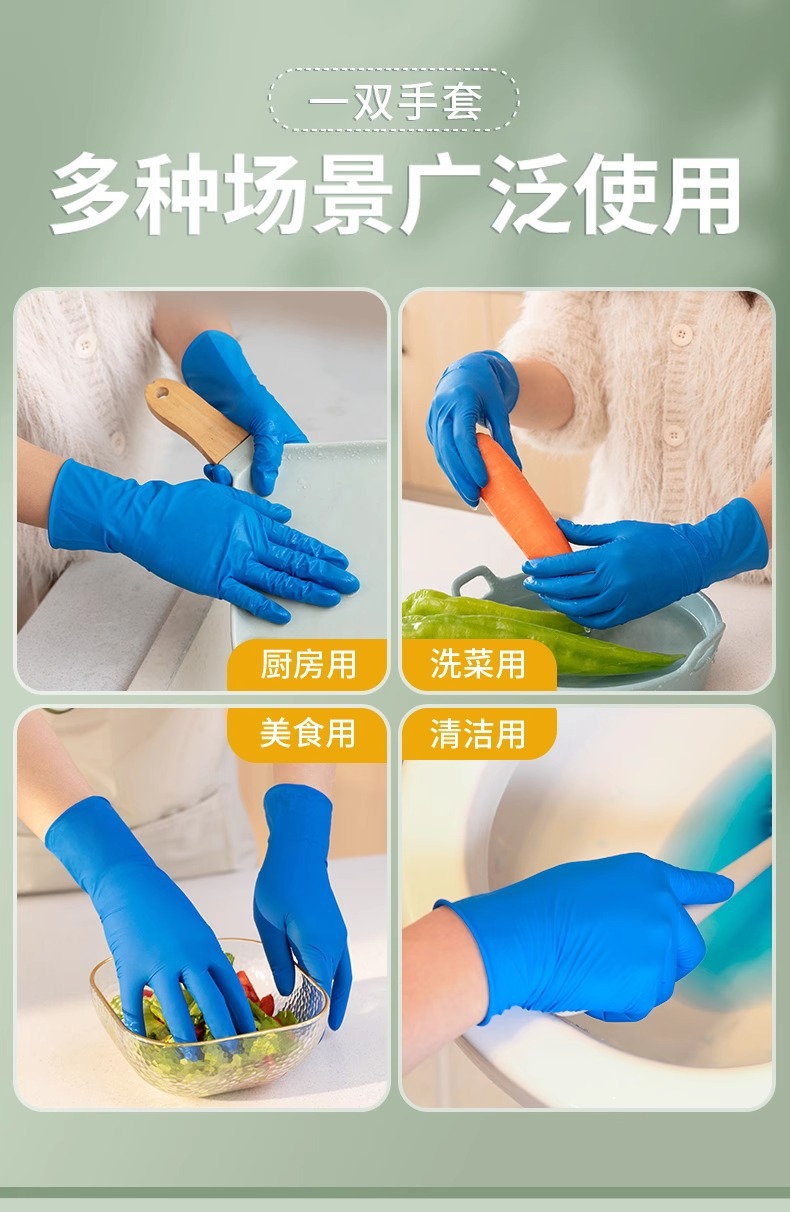 一双手套

多种场景广泛使用

厨房用

洗菜用

美食用

清洁用