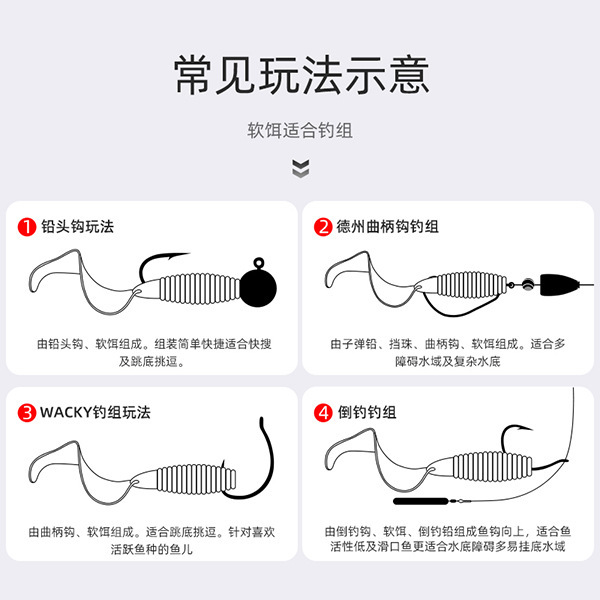 常见玩法示意

软饵适合钓组

1 铅头钩玩法

由铅头钩、软饵组成。组装简单快捷适合快搜及跳底挑逗。

2 德州曲柄钩钓组

由子弹铅、挡珠、曲柄钩、软饵组成。适合多障碍水域及复杂水底

3 WACKY钓组玩法

由曲柄钩、软饵组成。适合跳底挑逗。针对喜欢活跃鱼种的鱼儿

4 倒钓钓组

由倒钓钩、软饵、倒钓铅组成鱼钩向上，适合鱼活性低及滑口鱼更适合水底障碍多易挂底水域