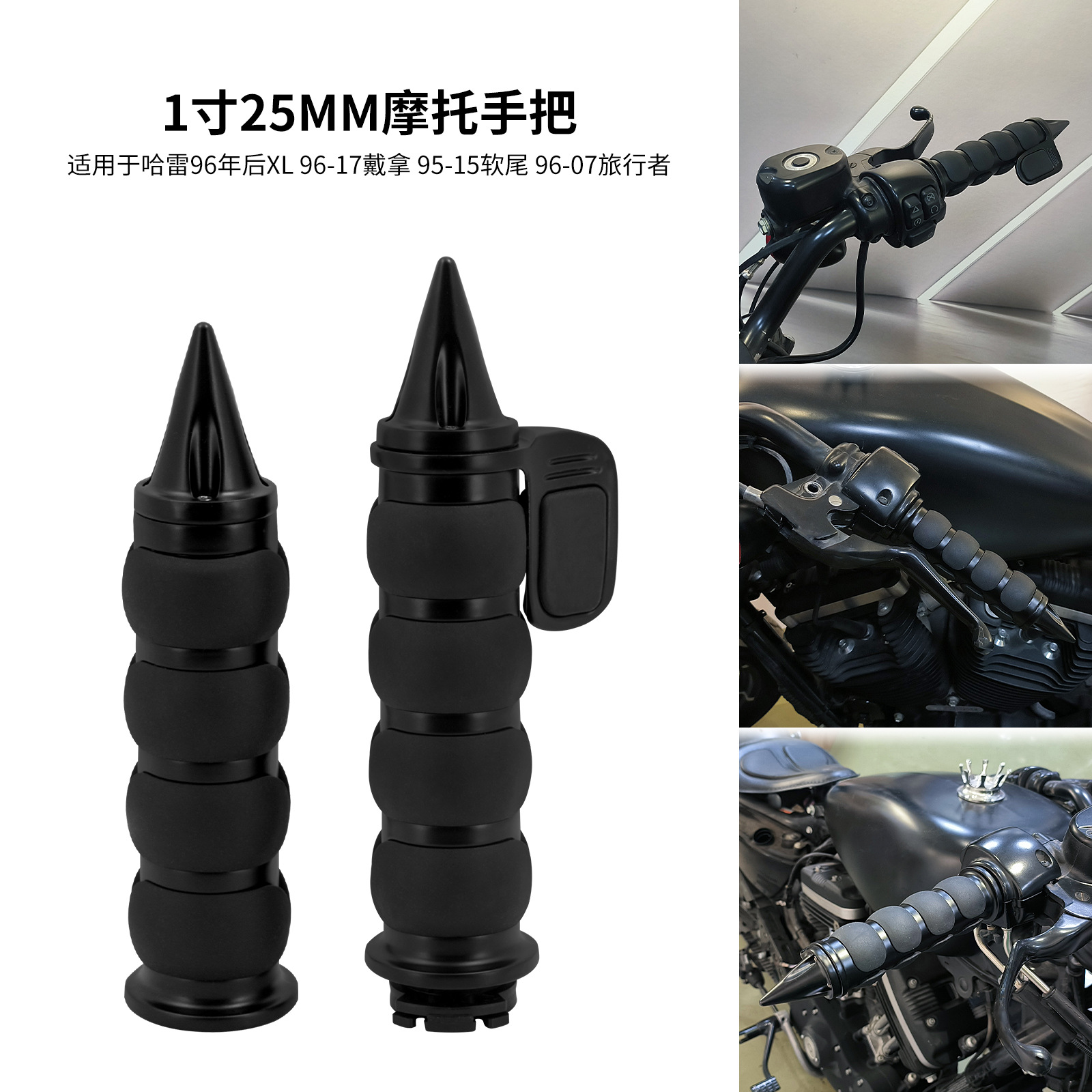 1寸25MM摩托手把

适用于哈雷96年后XL 96-17戴拿 95-15软尾 96-07旅行者