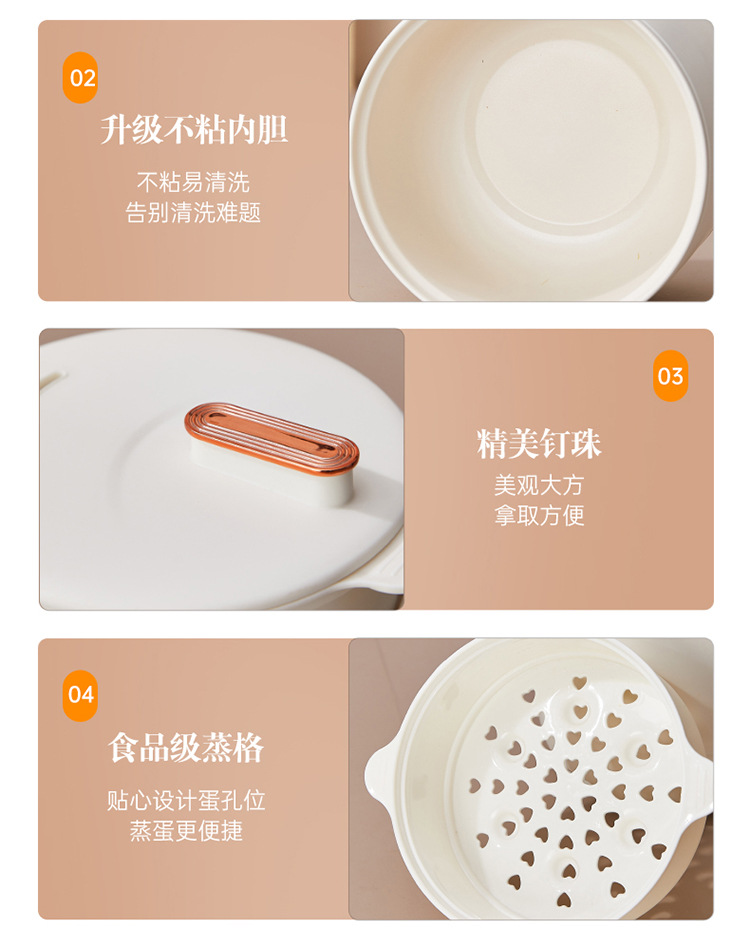 02

升级不粘内胆

不粘易清洗
告别清洗难题

03

精美钉珠

美观大方
拿取方便

04

食品级蒸格

贴心设计蛋孔位
蒸蛋更便捷