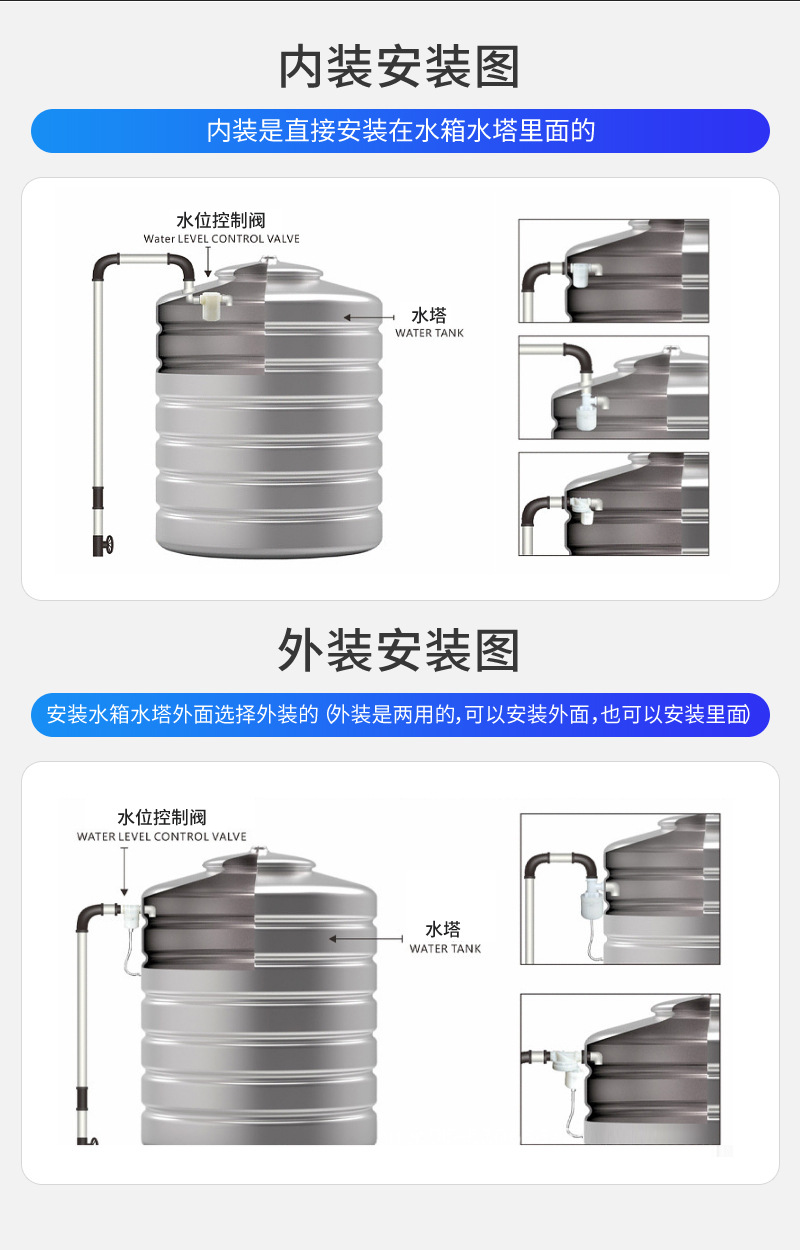 内装安装图

内装是直接安装在水箱水塔里面的

水位控制阀
Water LEVEL CONTROL VALVE

水塔
WATER TANK

外装安装图

安装水箱水塔外面选择外装的 (外装是两用的,可以安装外面,也可以安装里面)

水位控制阀
WATER LEVEL CONTROL VALVE

水塔
WATER TANK