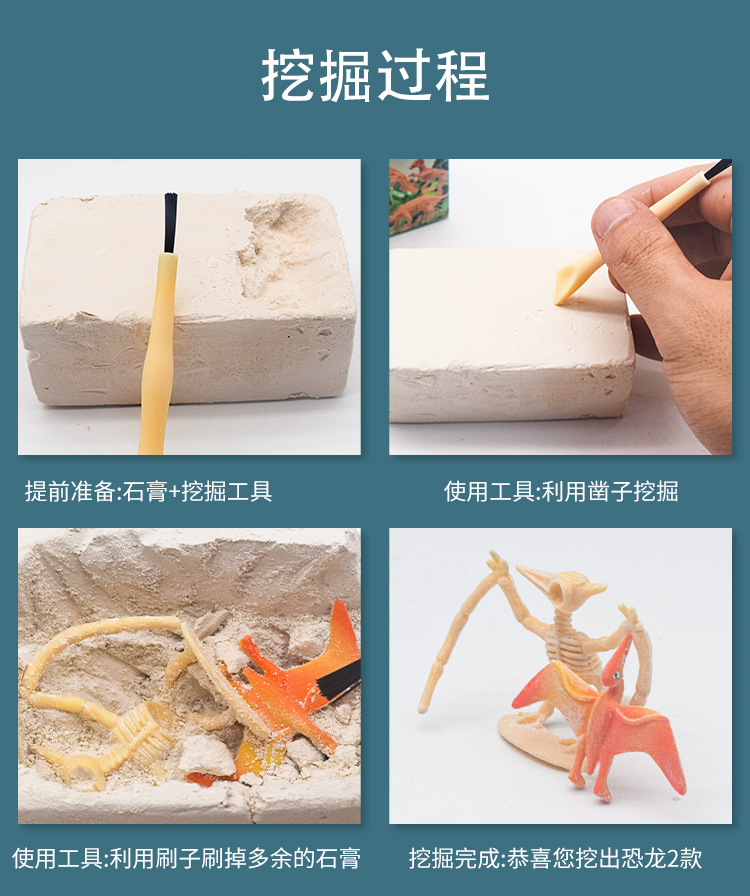 挖掘过程

提前准备:石膏+挖掘工具

使用工具:利用凿子挖掘

使用工具:利用刷子刷掉多余的石膏

挖掘完成:恭喜您挖出恐龙2款