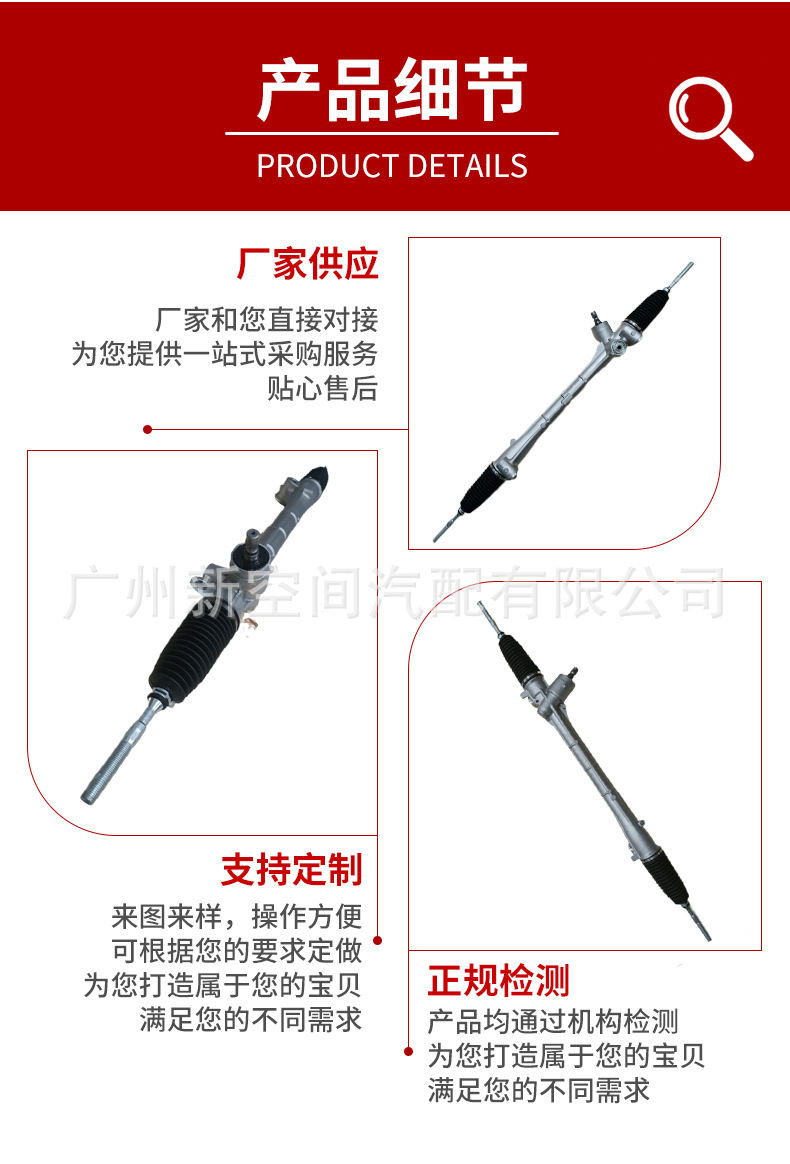 产品细节
PRODUCT DETAILS

厂家供应
厂家和您直接对接
为您提供一站式采购服务
贴心售后

广州新空间汽配有限公司

支持定制
来图来样，操作方便
可根据您的要求定做
为您打造属于您的宝贝
满足您的不同需求

正规检测
产品均通过机构检测
为您打造属于您的宝贝
满足您的不同需求