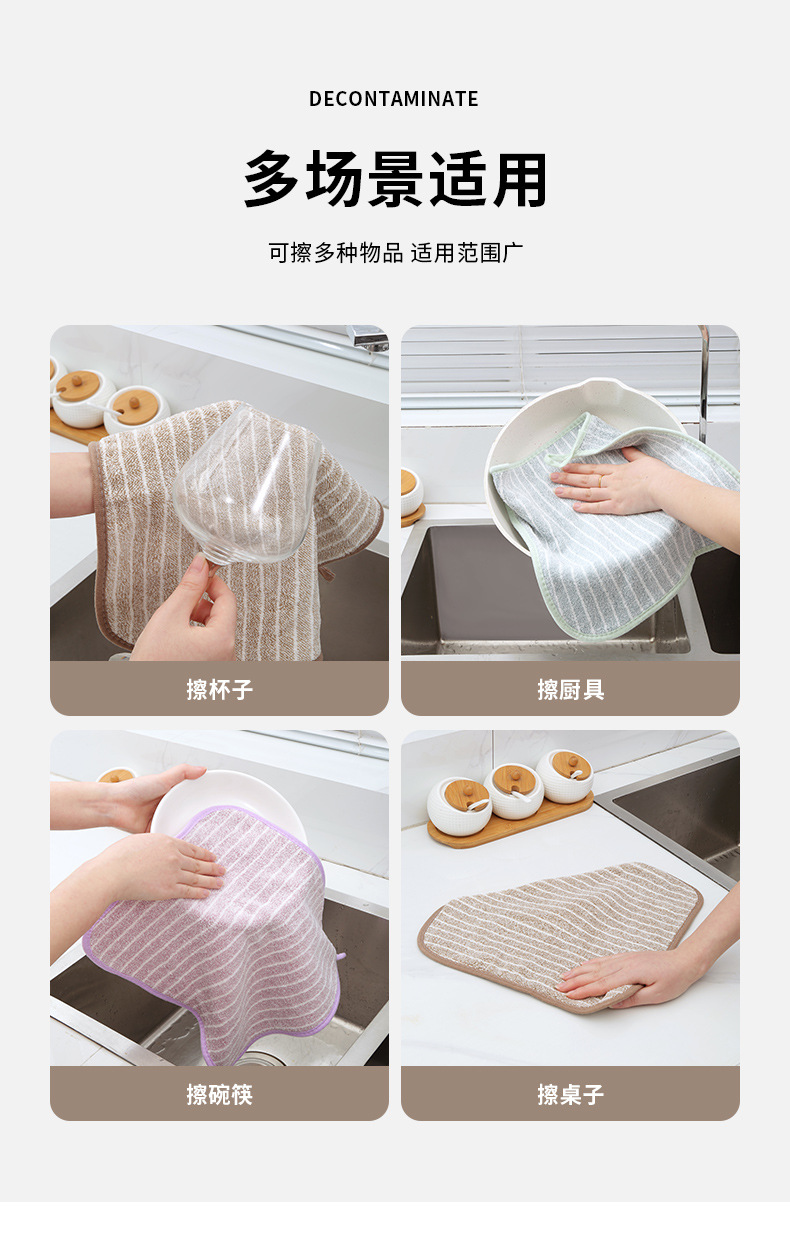 DECONTAMINATE

多场景适用

可擦多种物品 适用范围广

擦杯子

擦厨具

擦碗筷

擦桌子