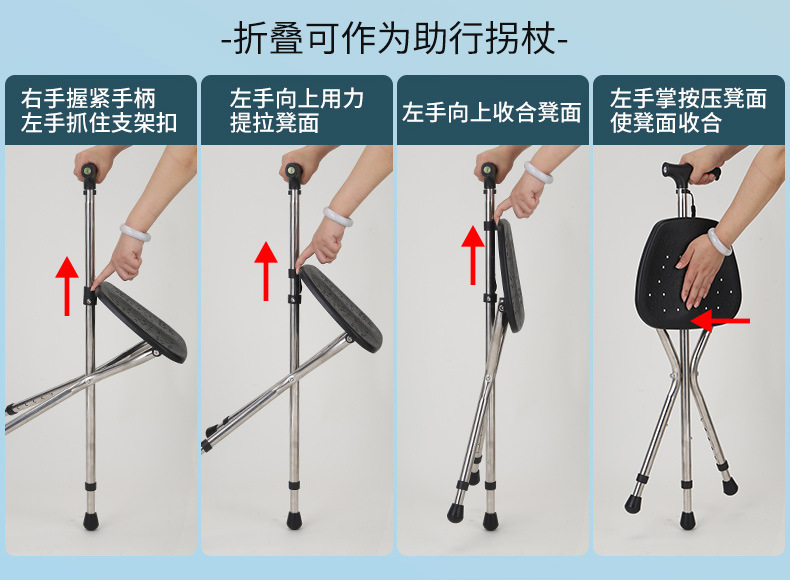 -折叠可作为助行拐杖-

右手握紧手柄
左手抓住支架扣

左手向上用力
提拉凳面

左手向上收合凳面

左手掌按压凳面
使凳面收合