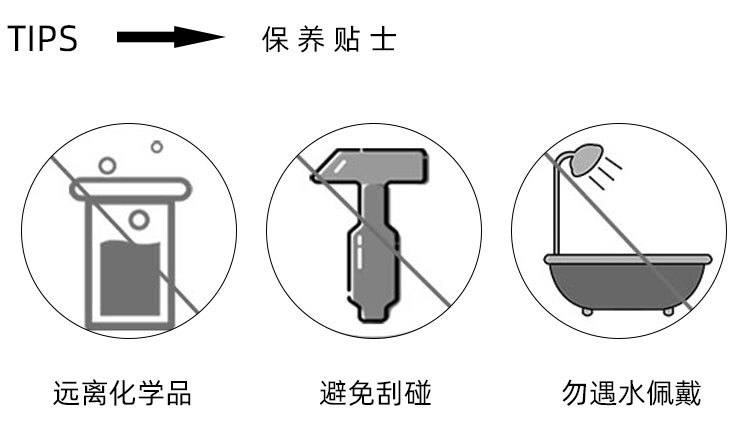 TIPS 保养贴士

远离化学品

避免刮碰

勿遇水佩戴