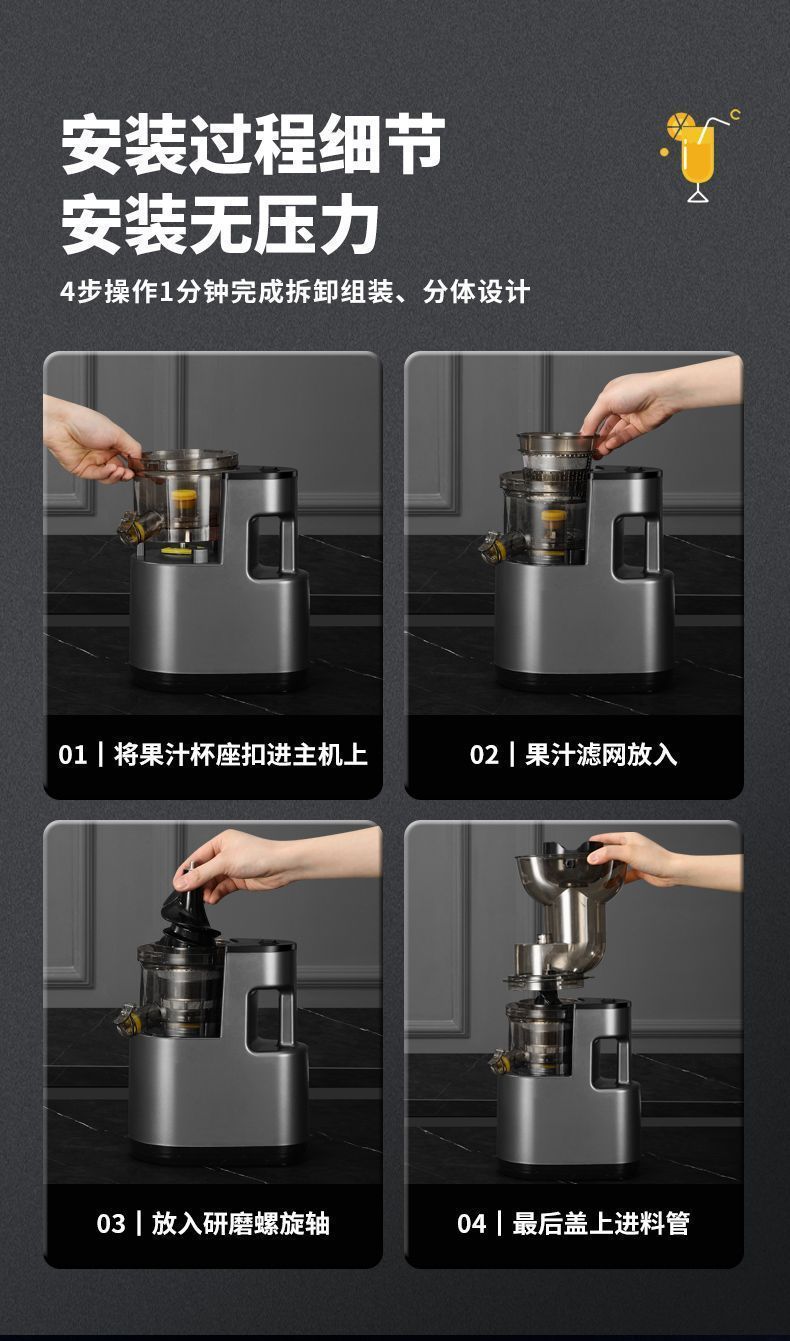 安装过程细节
安装无压力

4步操作1分钟完成拆卸组装、分体设计

01 | 将果汁杯座扣进主机上

02 | 果汁滤网放入

03 | 放入研磨螺旋轴

04 | 最后盖上进料管