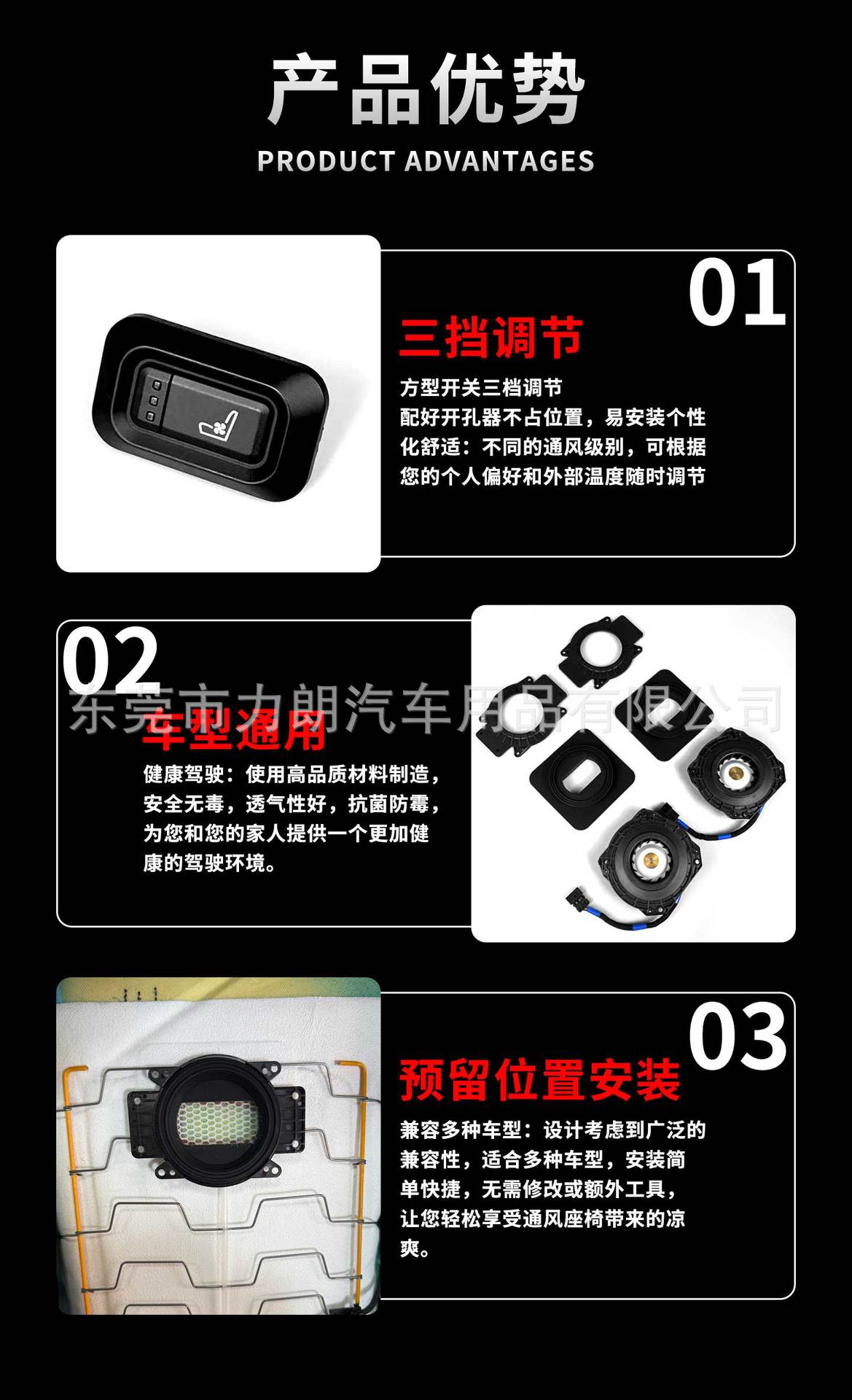 产品优势
PRODUCT ADVANTAGES

01
三挡调节
方型开关三档调节
配好开孔器不占位置，易安装个性化舒适：不同的通风级别，可根据您的个人偏好和外部温度随时调节

02
东莞市力朗汽车用品有限公司
车型通用
健康驾驶：使用高品质材料制造，安全无毒，透气性好，抗菌防霉，为您和您的家人提供一个更加健康的驾驶环境。

03
预留位置安装
兼容多种车型：设计考虑到广泛的兼容性，适合多种车型，安装简单快捷，无需修改或额外工具，让您轻松享受通风座椅带来的凉爽。