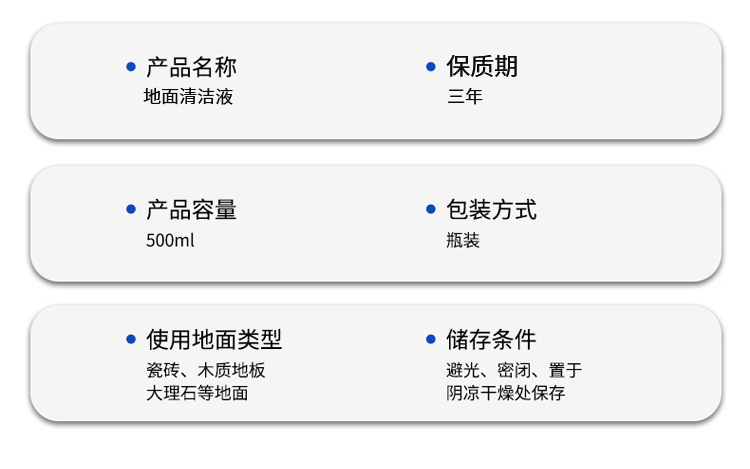 • 产品名称
地面清洁液

• 保质期
三年

• 产品容量
500ml

• 包装方式
瓶装

• 使用地面类型
瓷砖、木质地板
大理石等地面

• 储存条件
避光、密闭、置于
阴凉干燥处保存