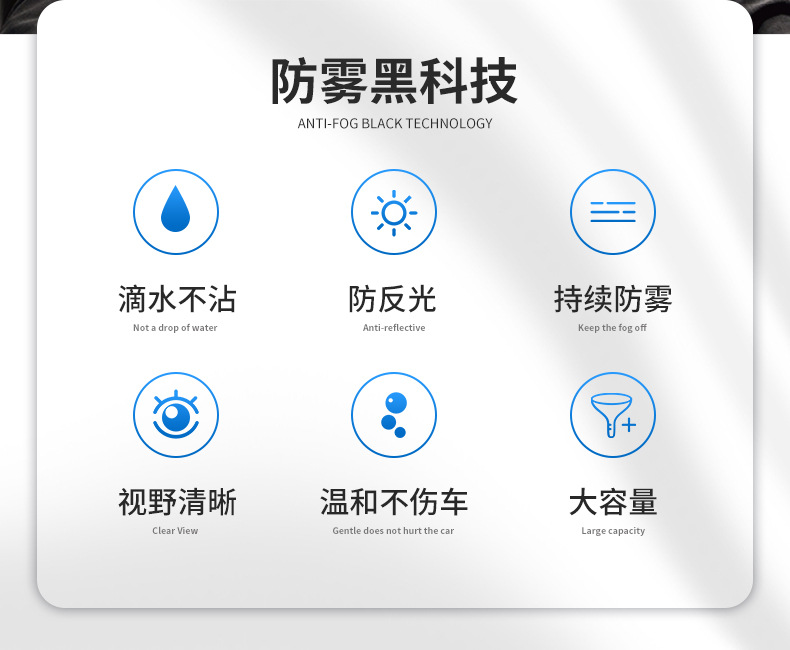 防雾黑科技
ANTI-FOG BLACK TECHNOLOGY

滴水不沾
Not a drop of water

防反光
Anti-reflective

持续防雾
Keep the fog off

视野清晰
Clear View

温和不伤车
Gentle does not hurt the car

大容量
Large capacity