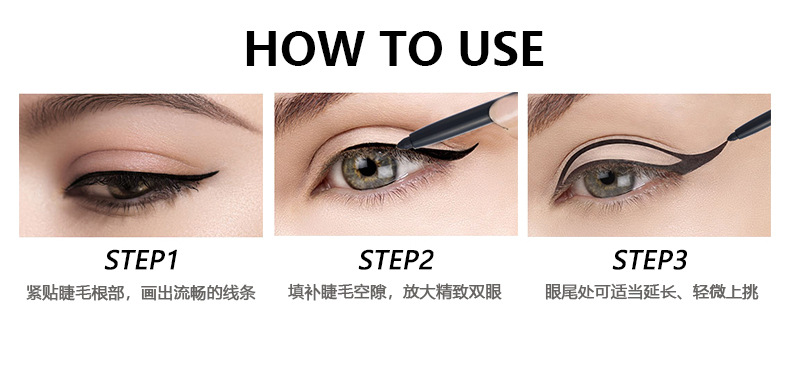 HOW TO USE

STEP1
紧贴睫毛根部，画出流畅的线条

STEP2
填补睫毛空隙，放大精致双眼

STEP3
眼尾处可适当延长、轻微上挑