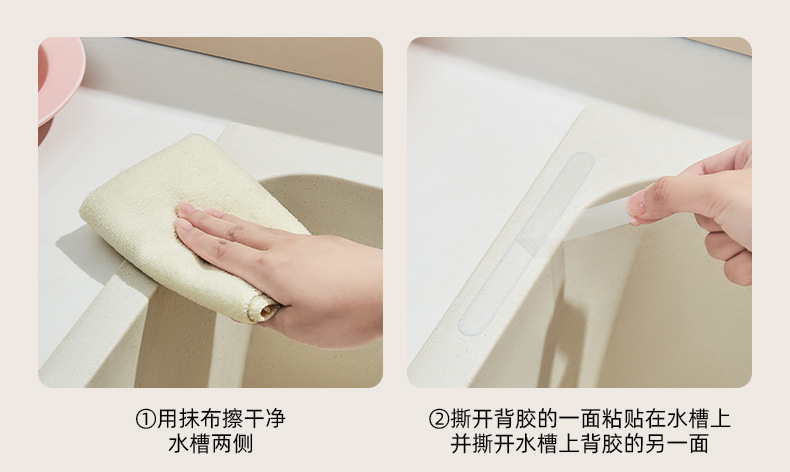 ①用抹布擦干净
水槽两侧

②撕开背胶的一面粘贴在水槽上
并撕开水槽上背胶的另一面