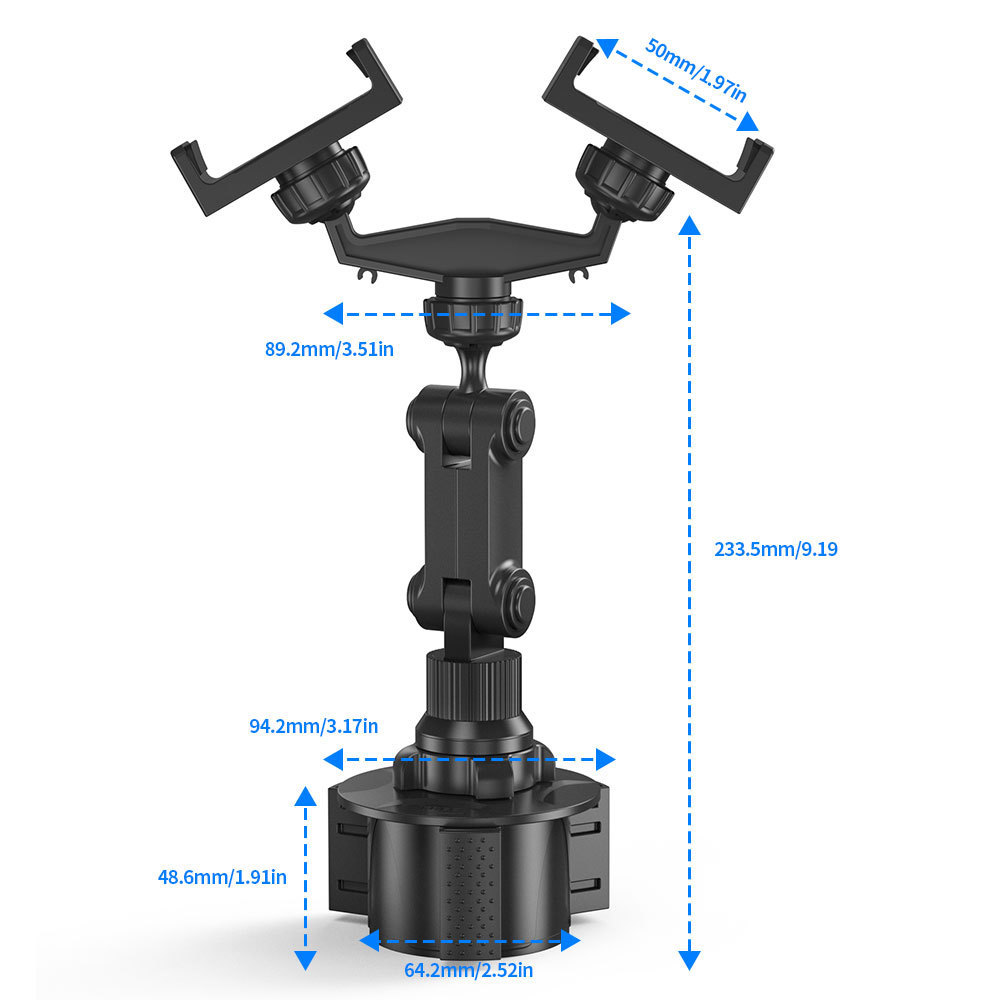 50mm/1.97in

89.2mm/3.51in

233.5mm/9.19

94.2mm/3.17in

48.6mm/1.91in

64.2mm/2.52in