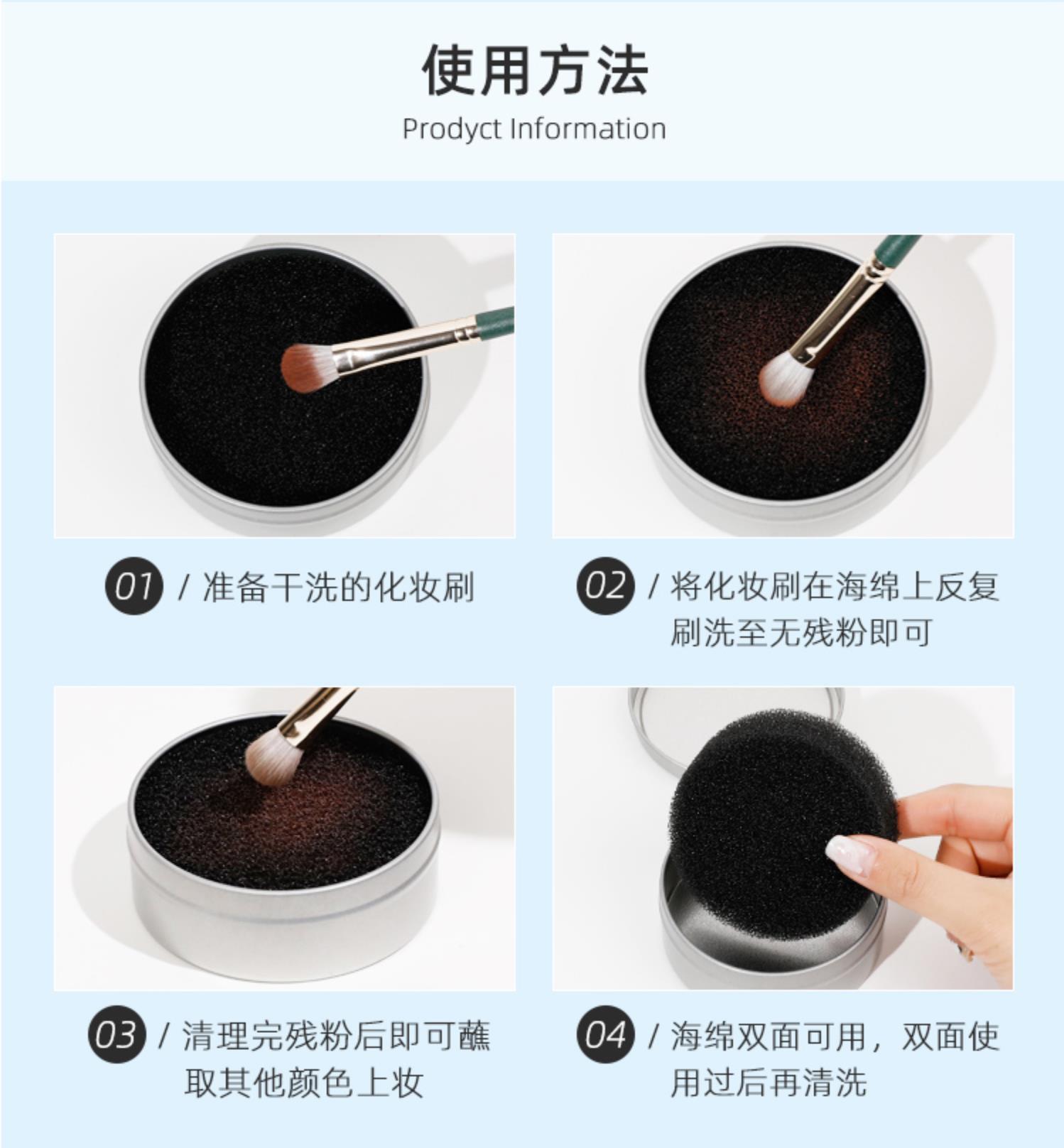 使用方法
Prodyct Information

01 / 准备干洗的化妆刷

02 / 将化妆刷在海绵上反复刷洗至无残粉即可

03 / 清理完残粉后即可蘸取其他颜色上妆

04 / 海绵双面可用，双面使用过后再清洗