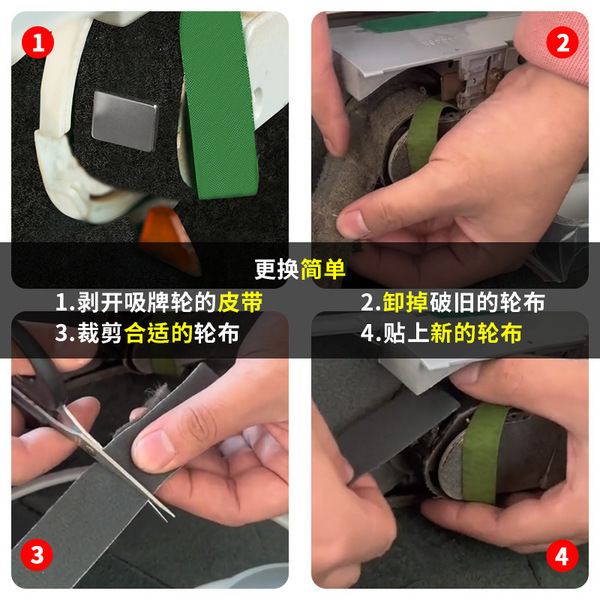 1

2

更换简单

1.剥开吸牌轮的皮带

2.卸掉破旧的轮布

3.裁剪合适的轮布

4.贴上新的轮布

3

4