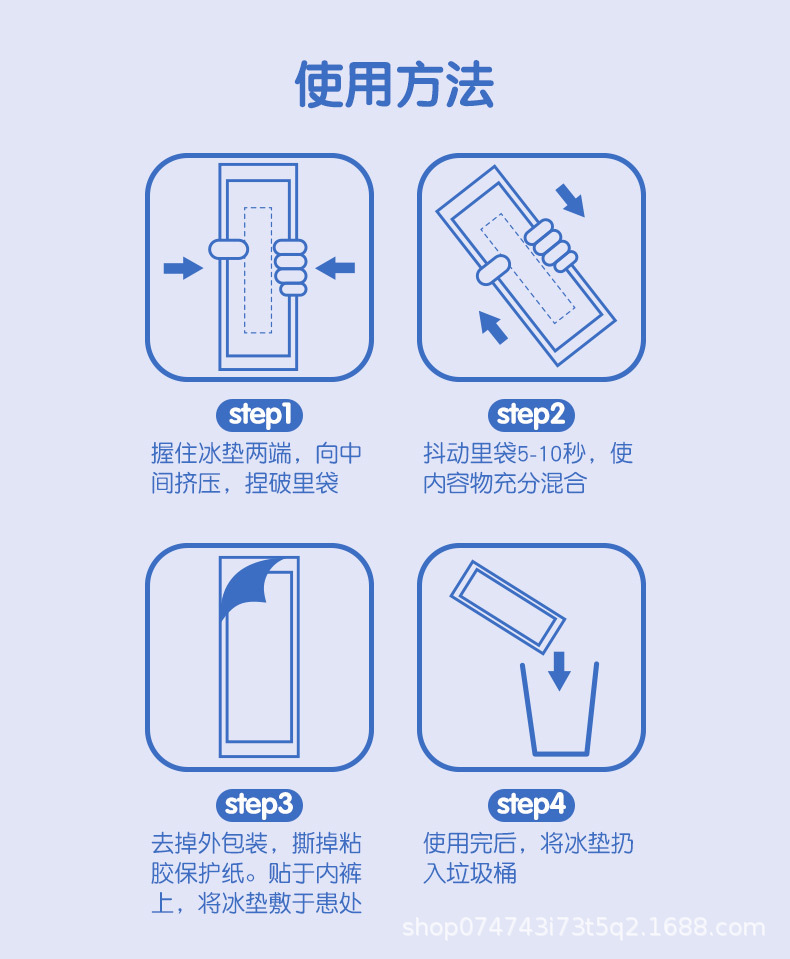 使用方法

step1
握住冰垫两端，向中间挤压，捏破里袋

step2
抖动里袋5-10秒，使内容物充分混合

step3
去掉外包装，撕掉粘胶保护纸。贴于内裤上，将冰垫敷于患处

step4
使用完后，将冰垫扔入垃圾桶

shop074743i73t5q2.1688.com