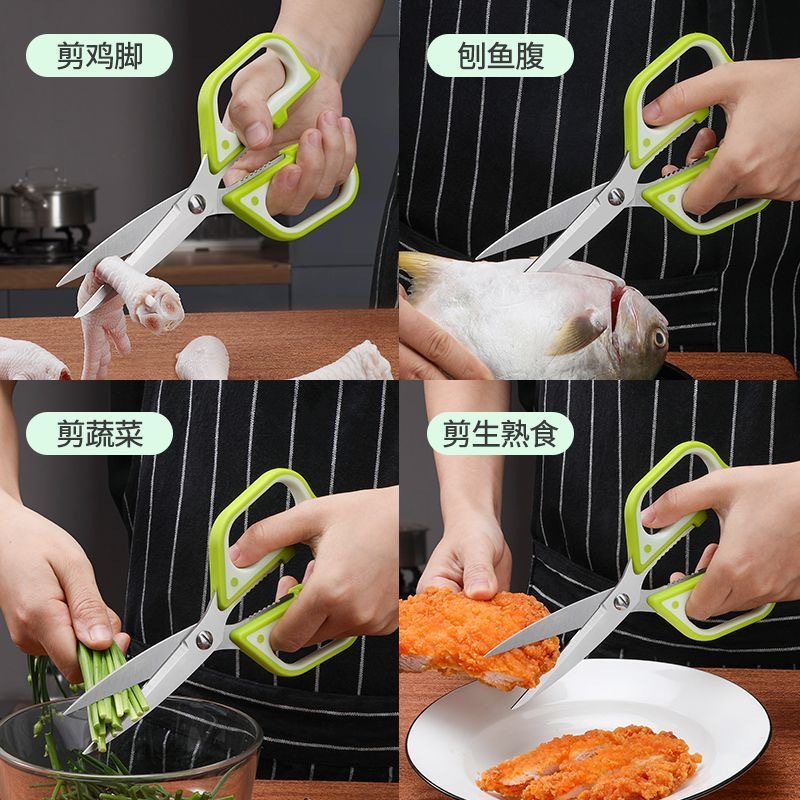 剪鸡脚

刨鱼腹

剪蔬菜

剪生熟食