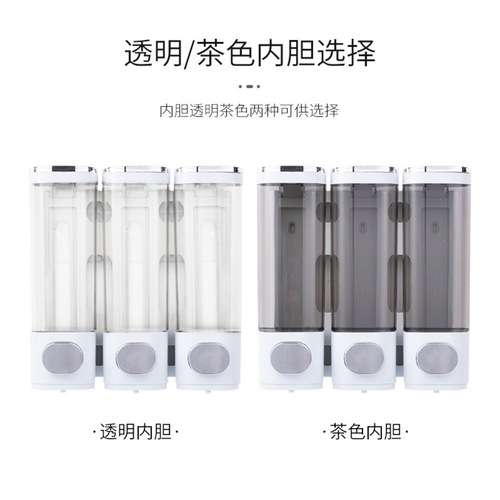 透明/茶色内胆选择

内胆透明茶色两种可供选择

·透明内胆·

·茶色内胆·