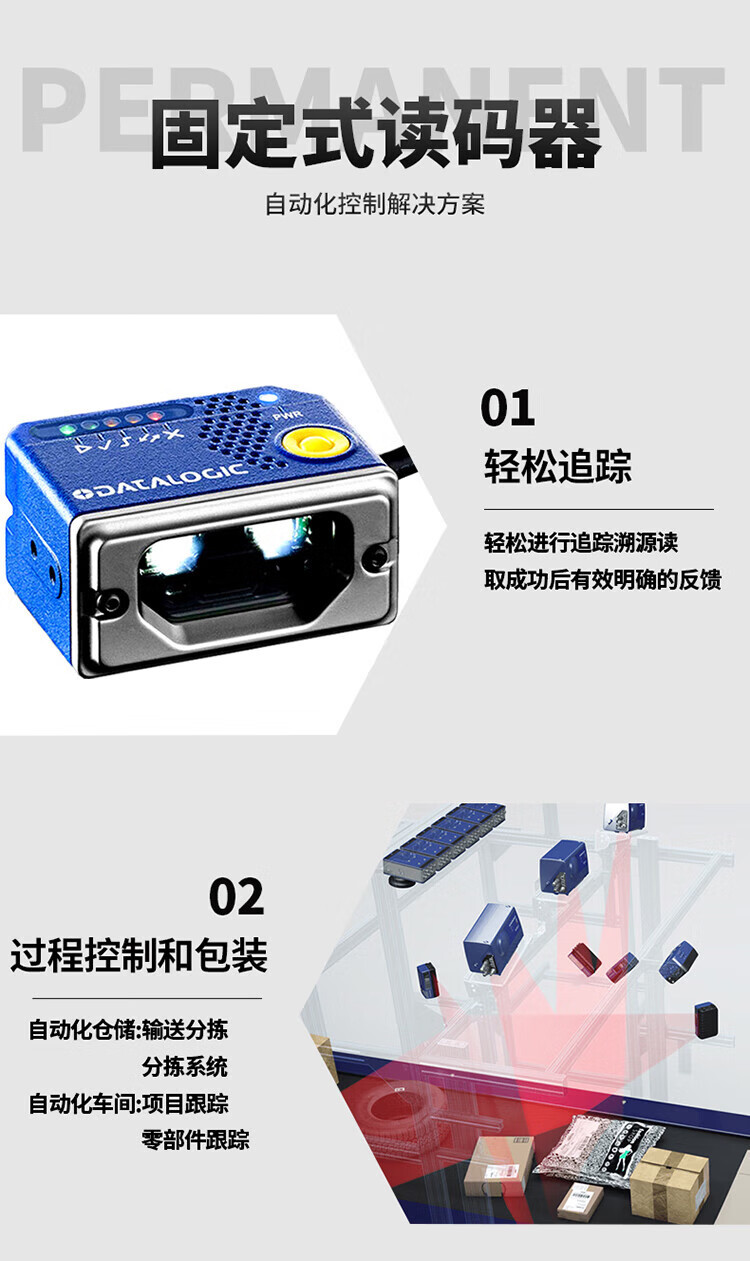 PERMANENT

固定式读码器

自动化控制解决方案

PWR

DATALOGIC

01

轻松追踪

轻松进行追踪溯源读取成功后有效明确的反馈

02

过程控制和包装

自动化仓储:输送分拣
分拣系统
自动化车间:项目跟踪
零部件跟踪