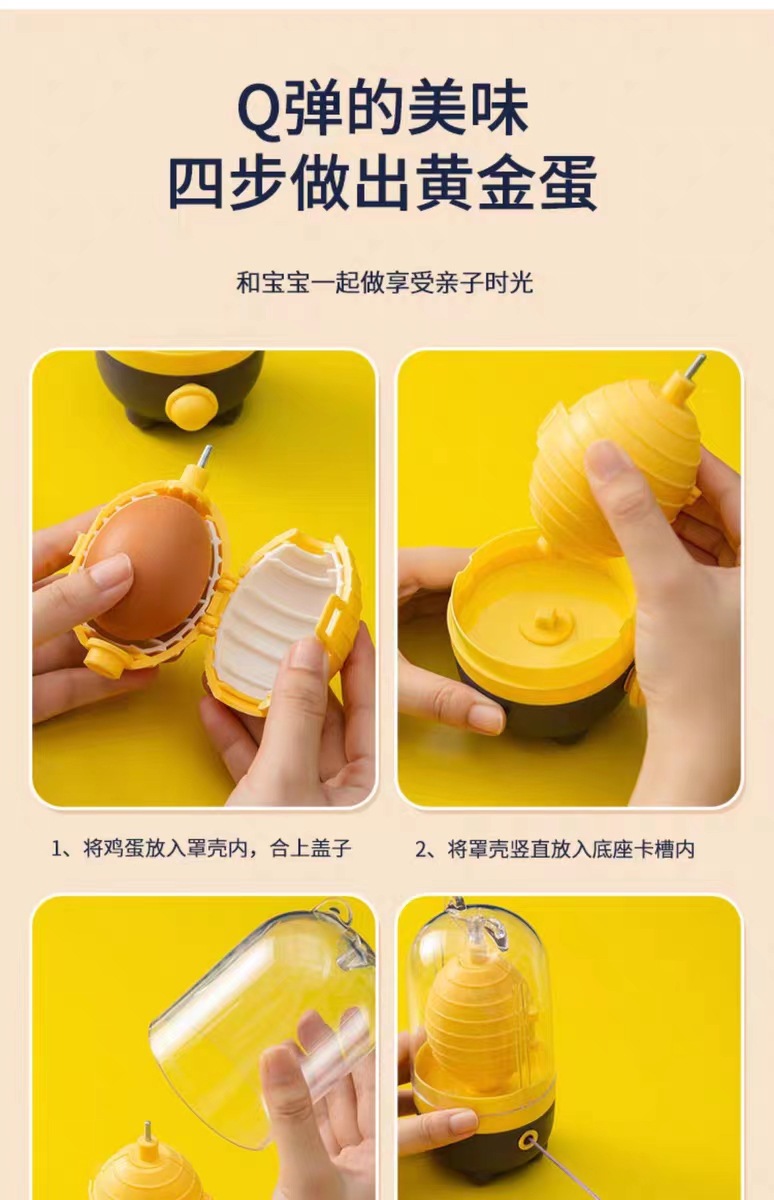 Q弹的美味
四步做出黄金蛋

和宝宝一起做享受亲子时光

1、将鸡蛋放入罩壳内，合上盖子

2、将罩壳竖直放入底座卡槽内